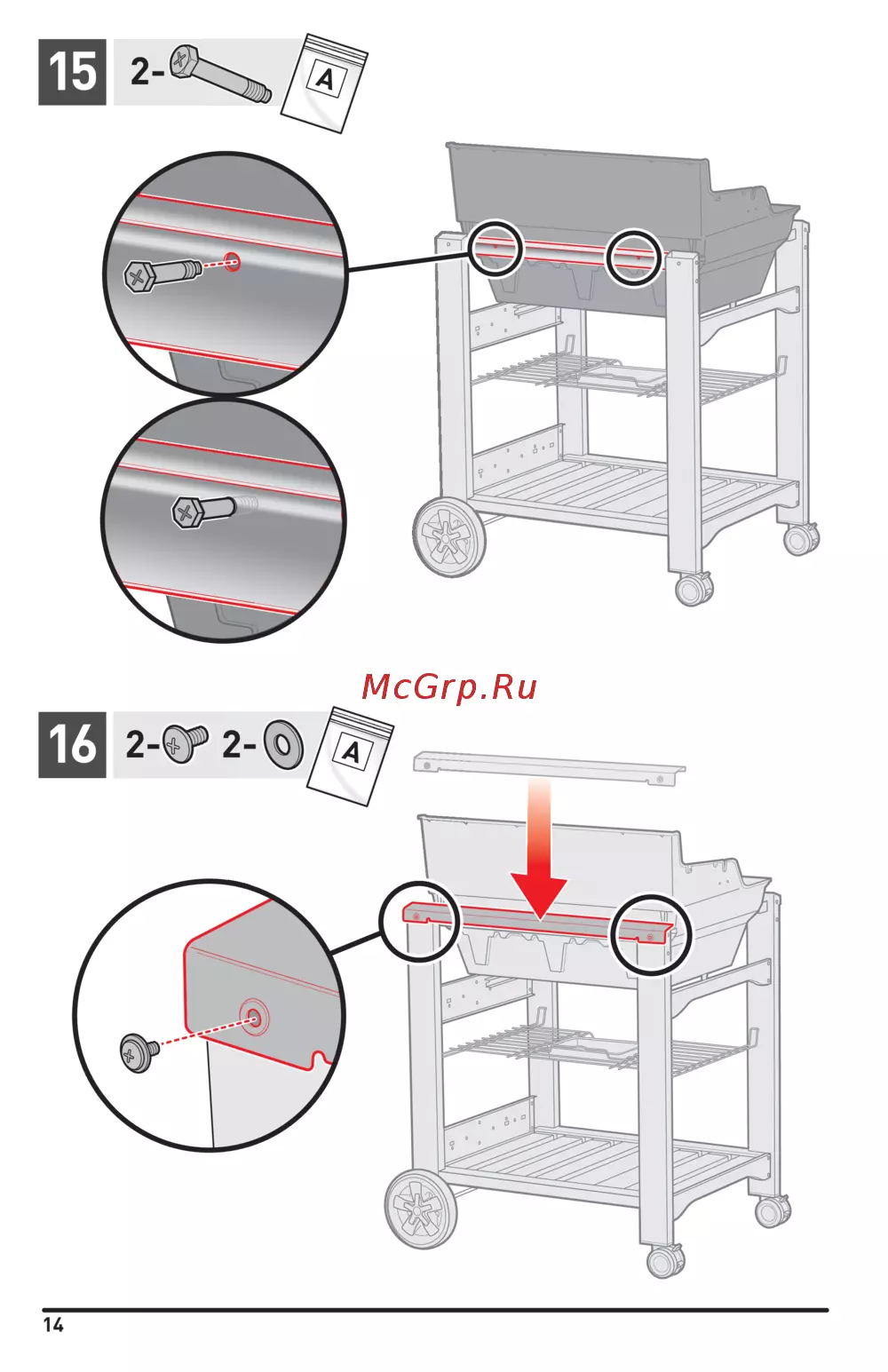 15 2- A

McGrp.Ru

16 2- 2- A

14