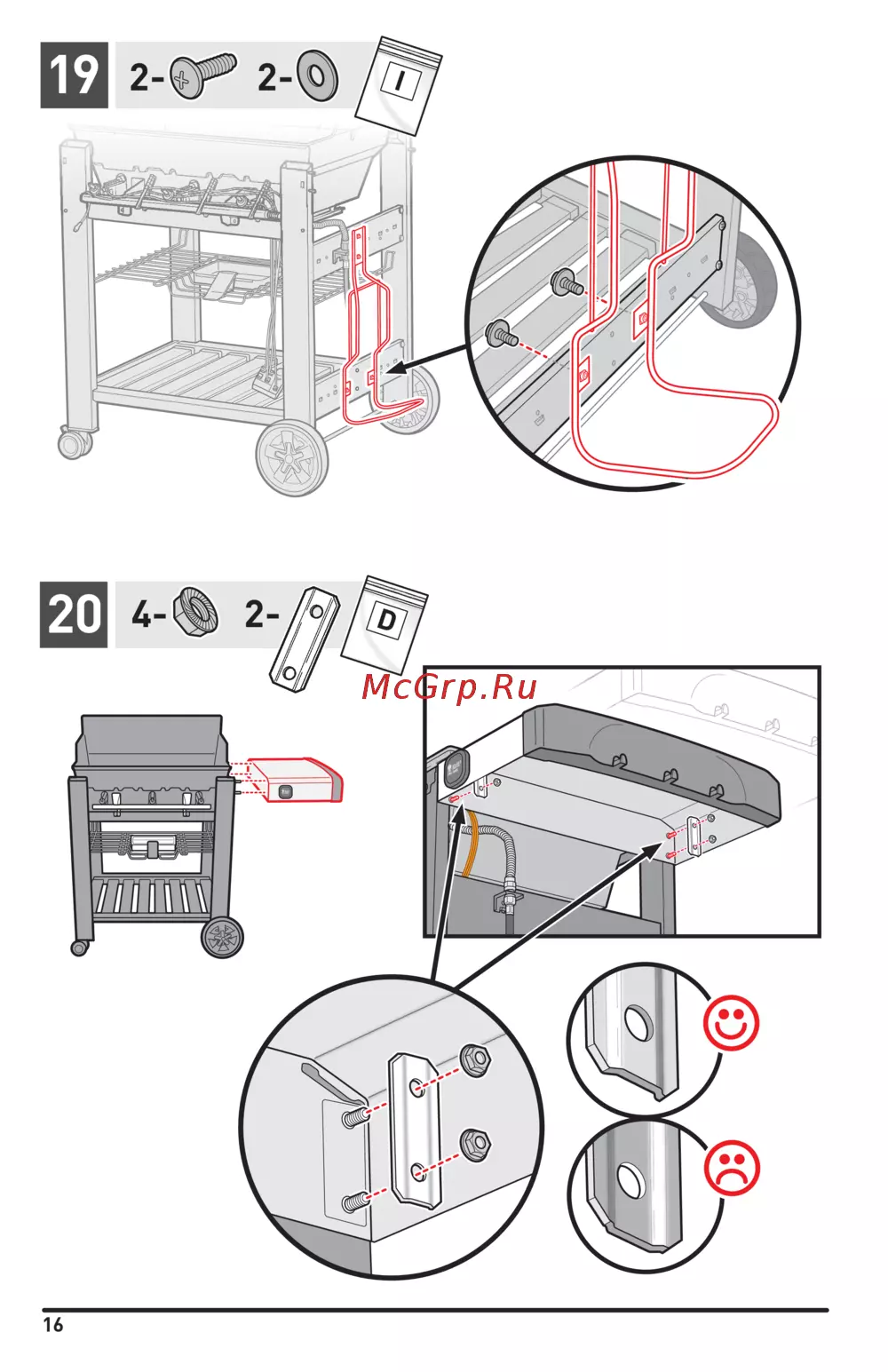 19 2- 2-

I

20 4- 2-

D

McGrp.Ru

16