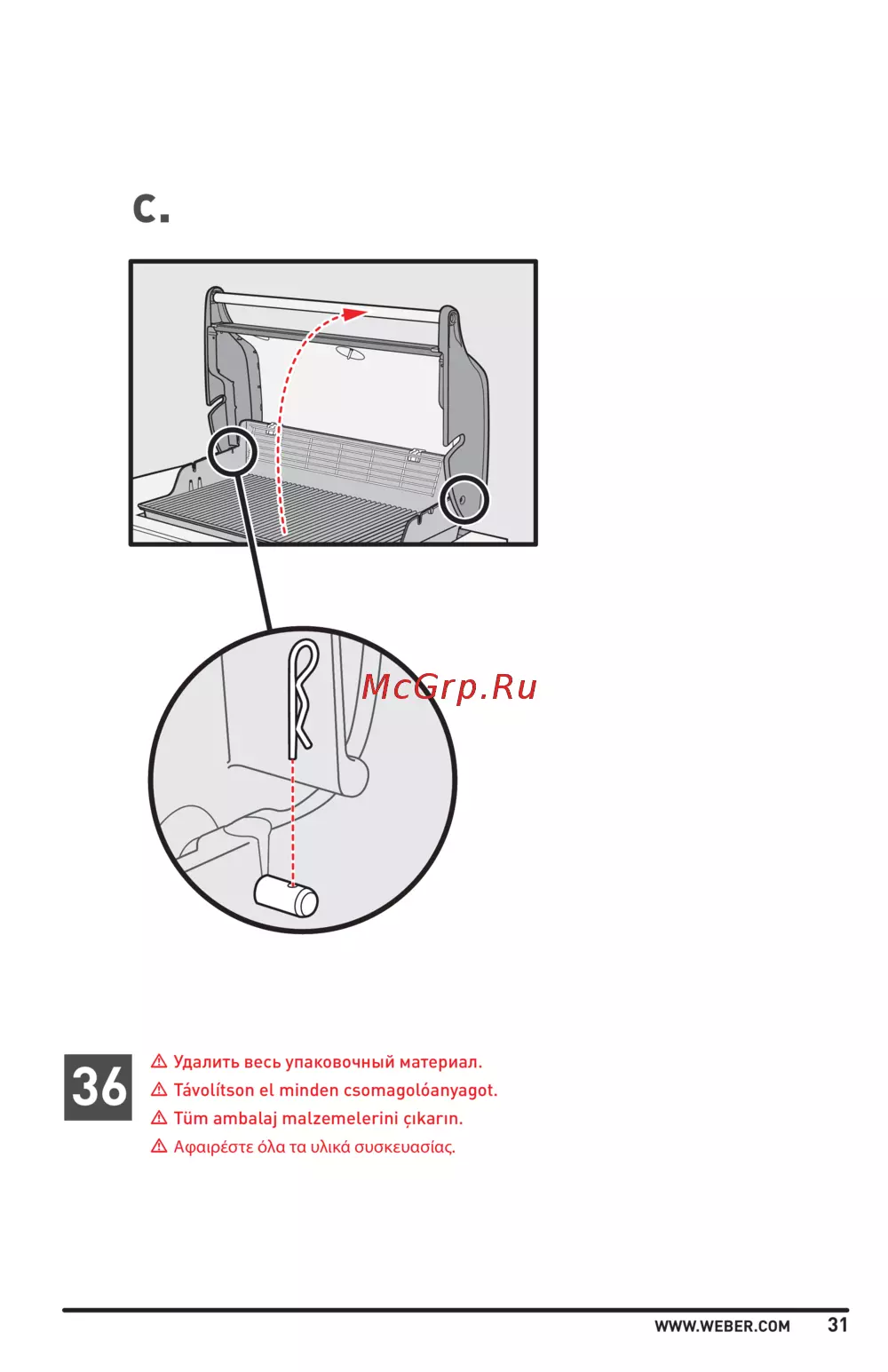 C.

McGrp.Ru

36

⚠ Удалить весь упаковочный материал.
⚠ Távolítson el minden csomagolóanyagot.
⚠ Tüm ambalaj malzemelerini çıkarın.
⚠ Αφαιρέστε όλα τα υλικά συσκευασίας.

WWW.WEBER.COM 31