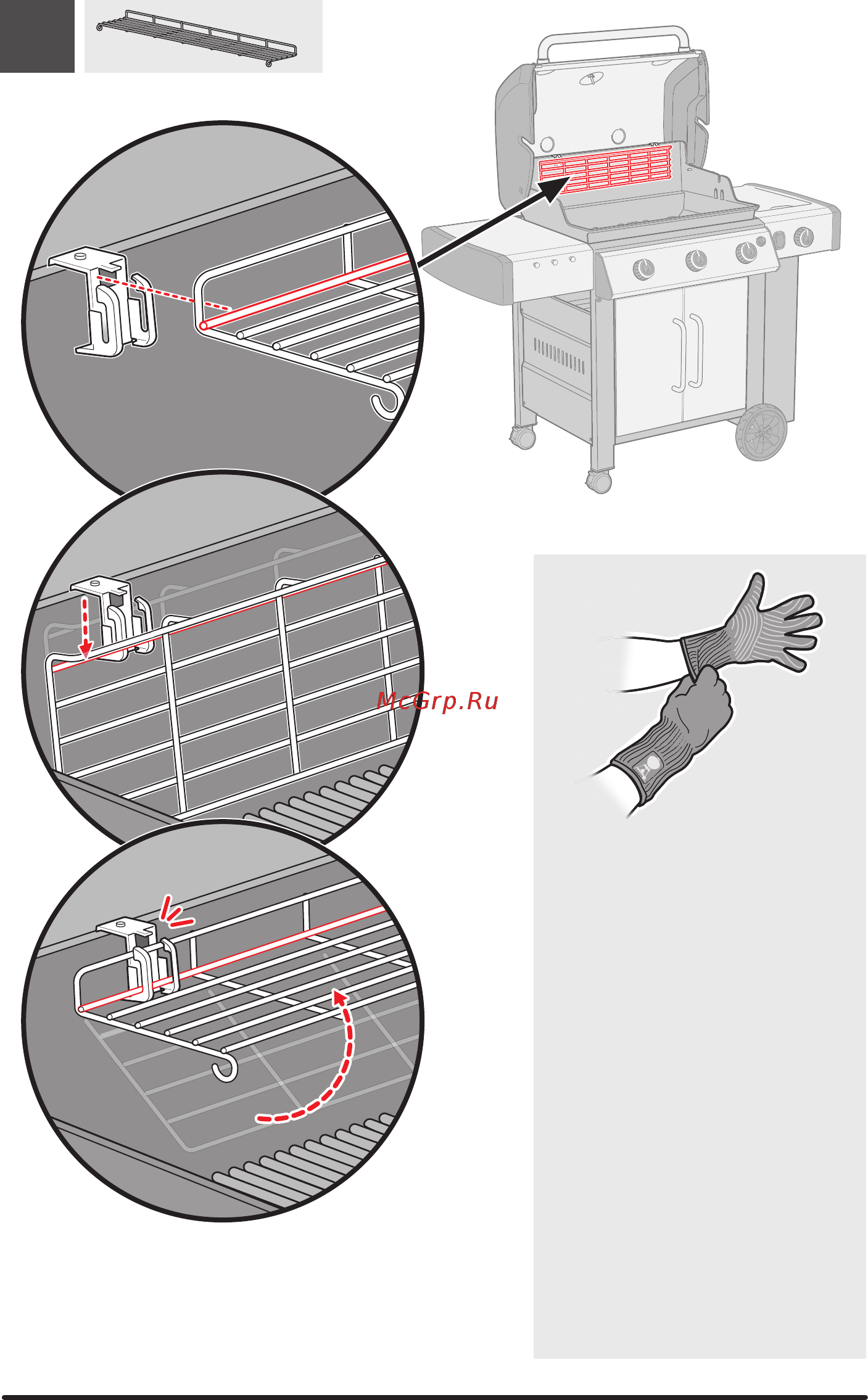 McGrp.Ru