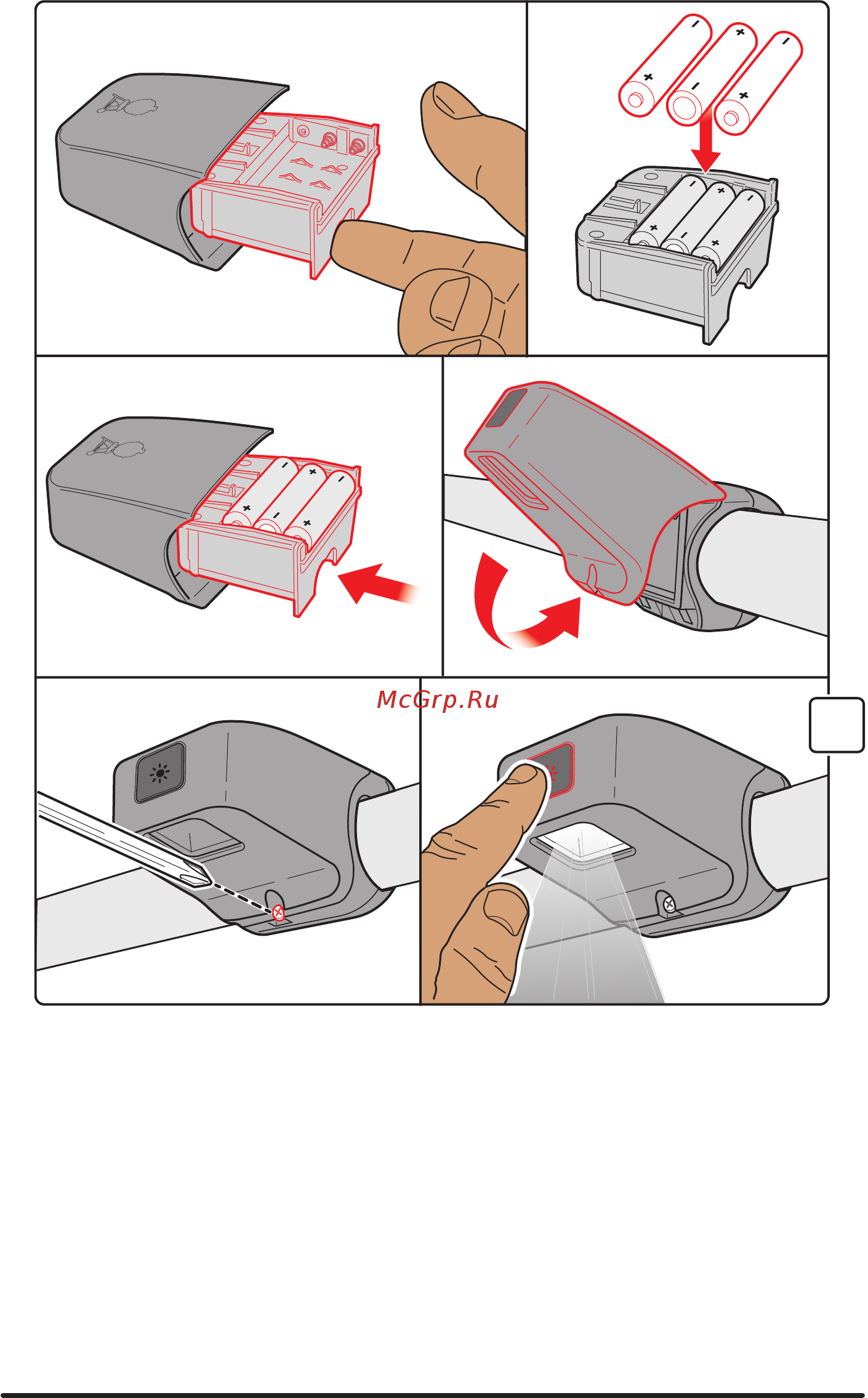 McGrp.Ru