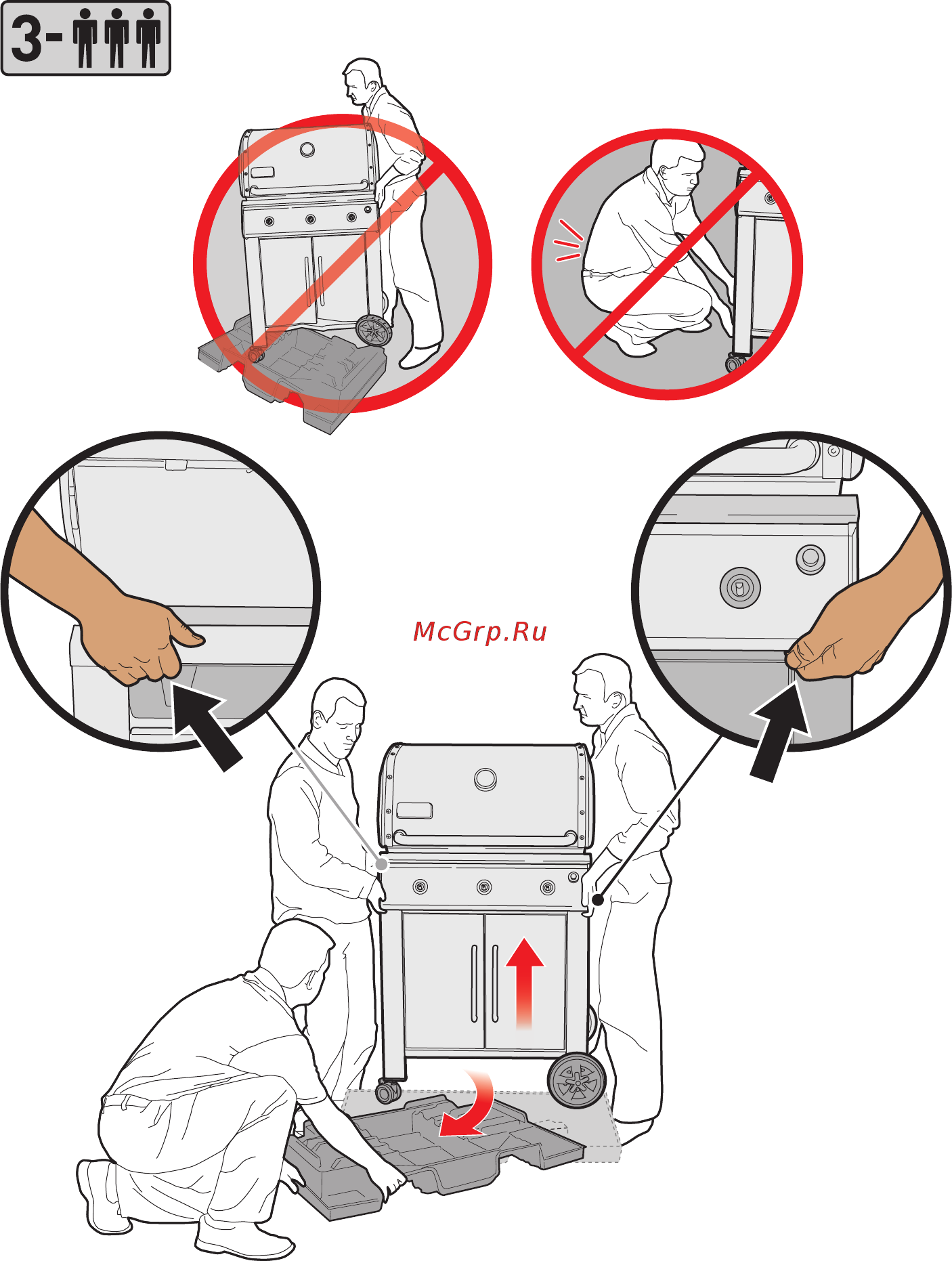 3-

McGrp.Ru