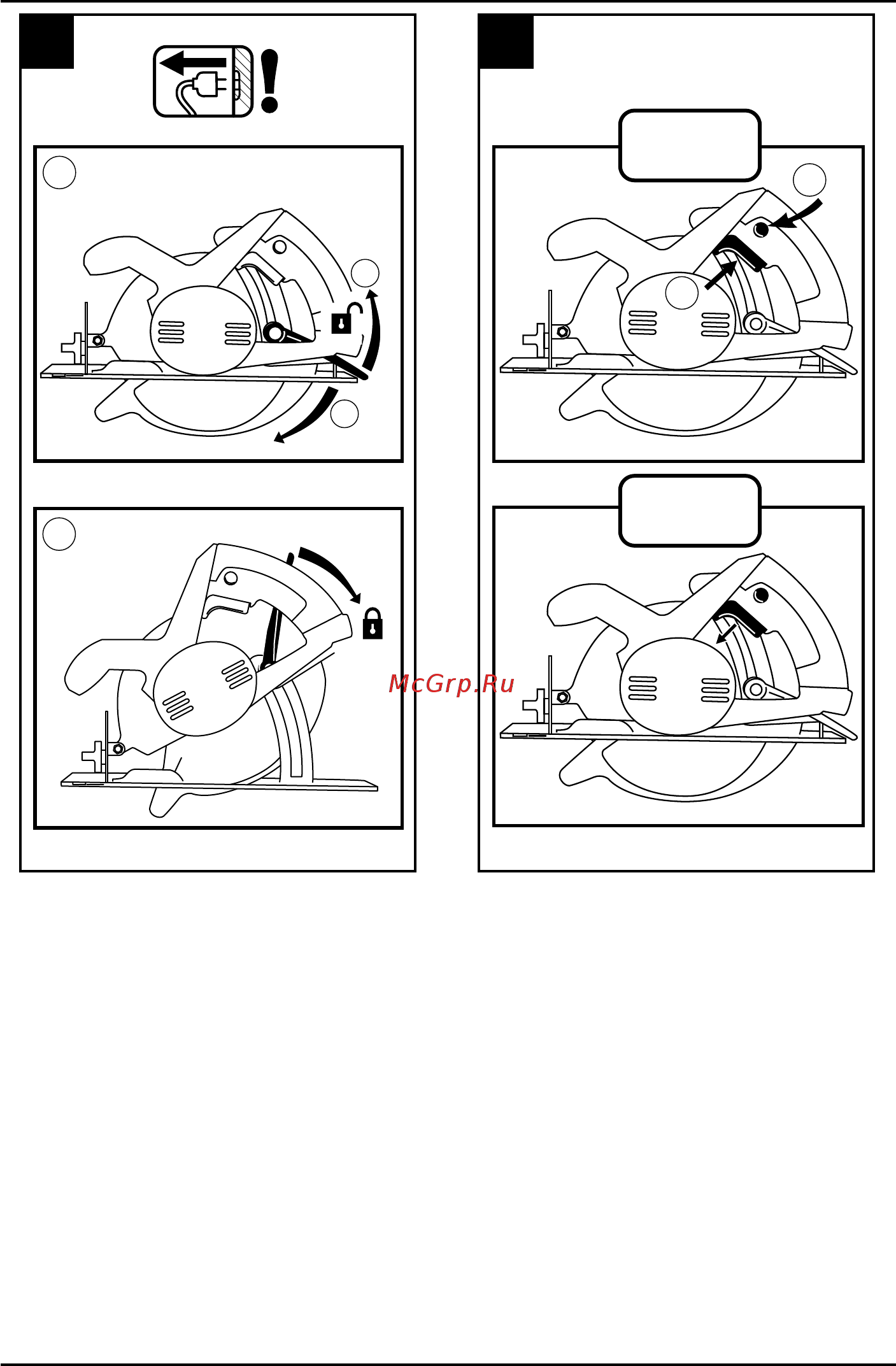 McGrp.Ru