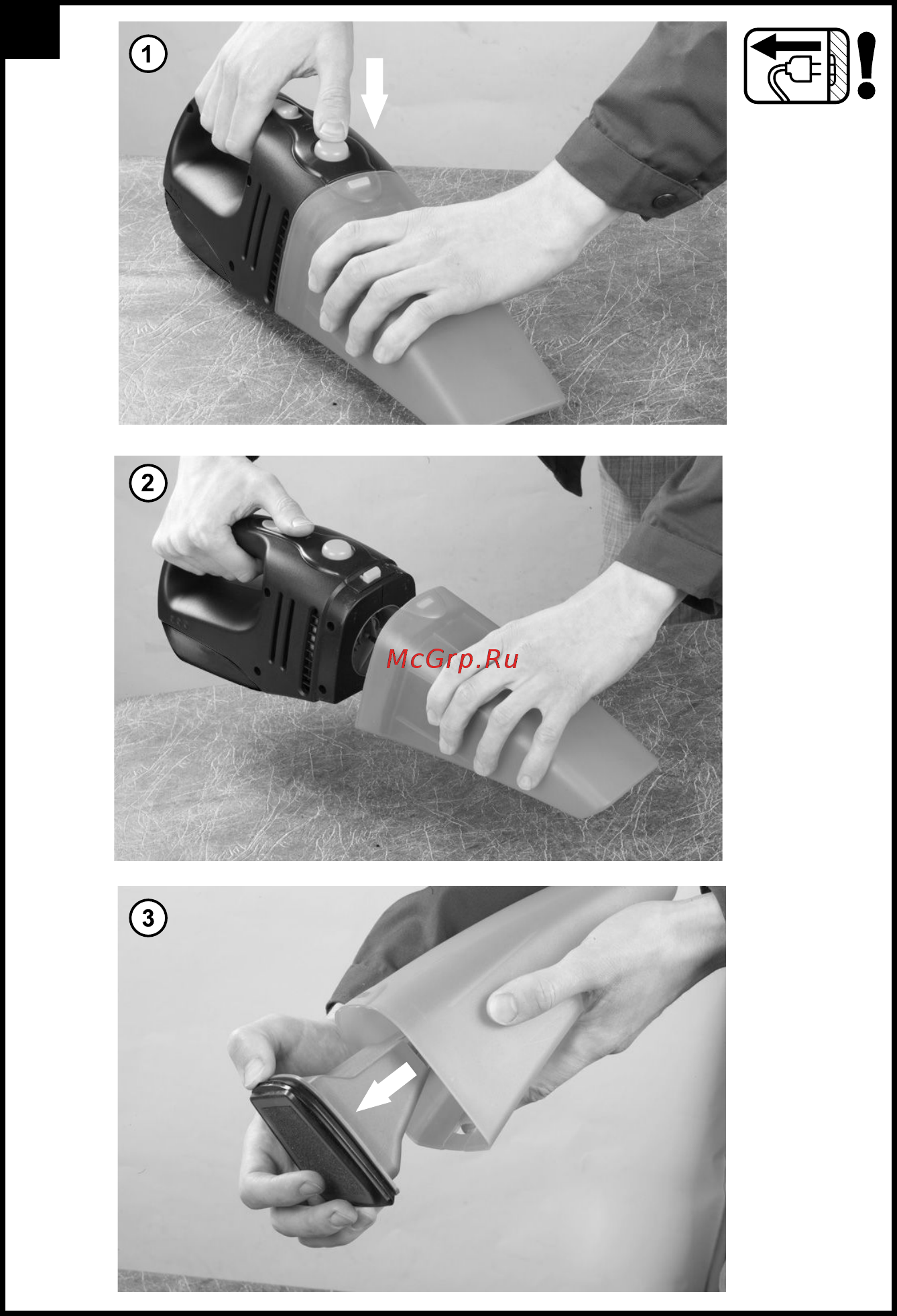 1

!

2

McGrp.Ru

3