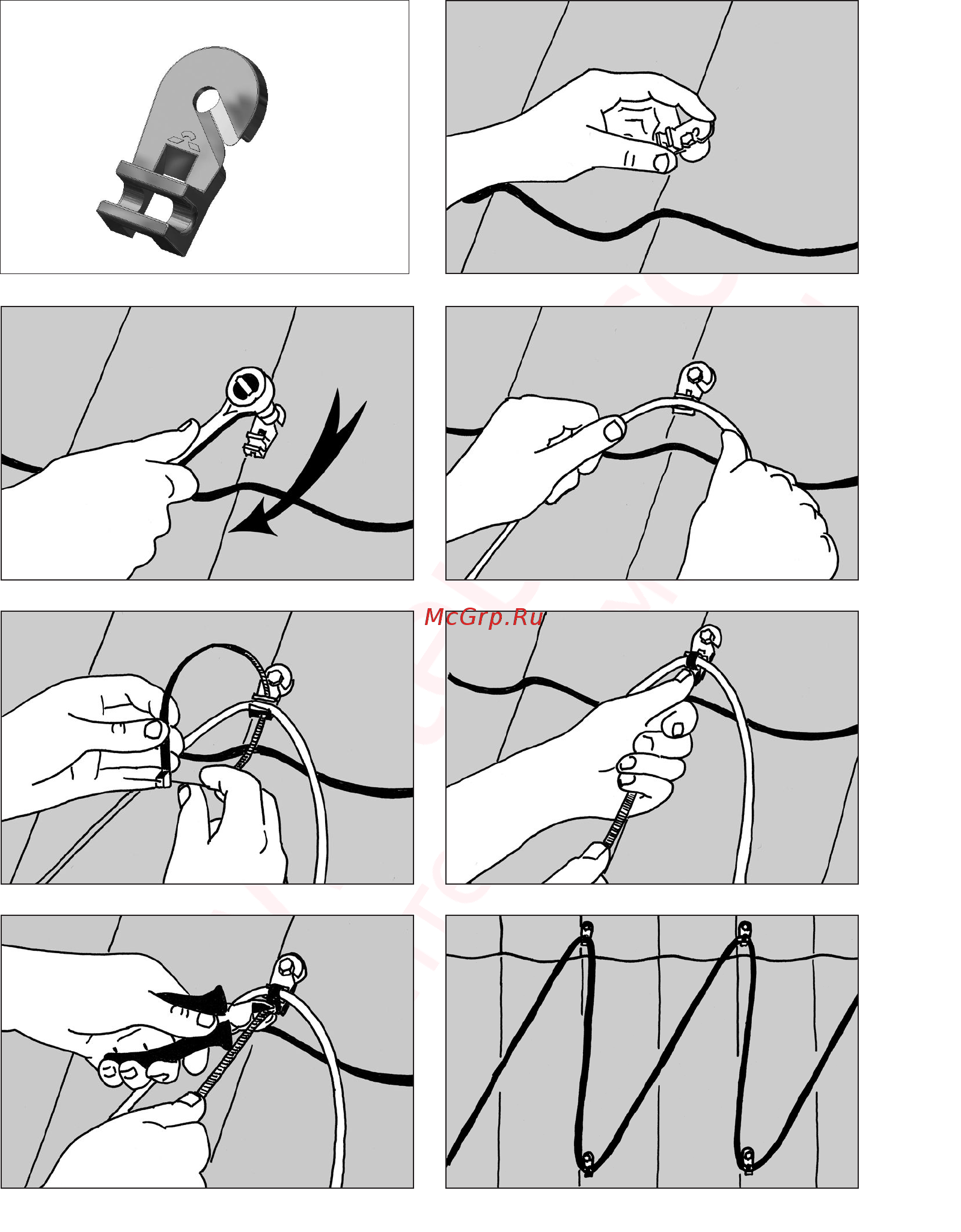 McGrp.Ru