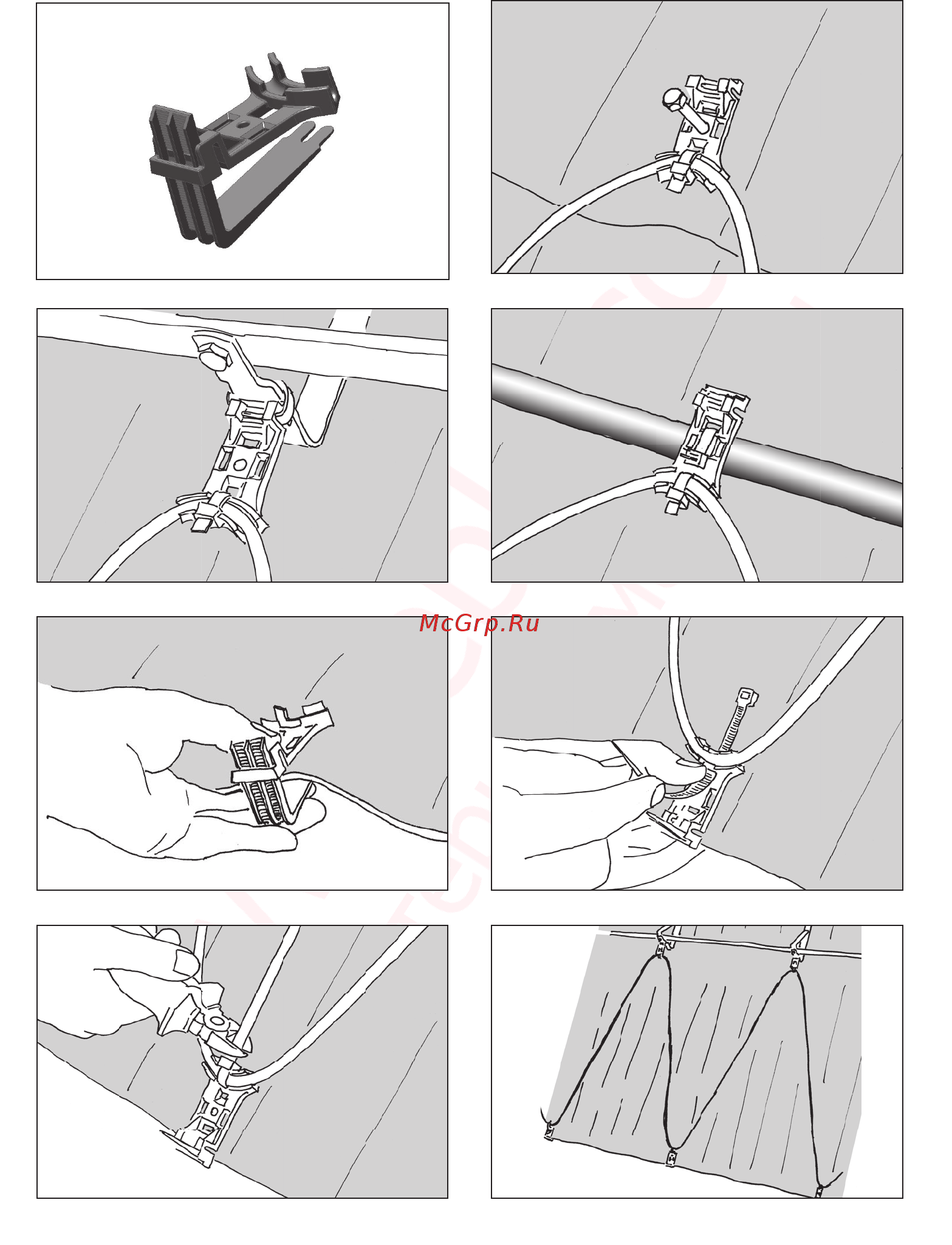 McGrp.Ru