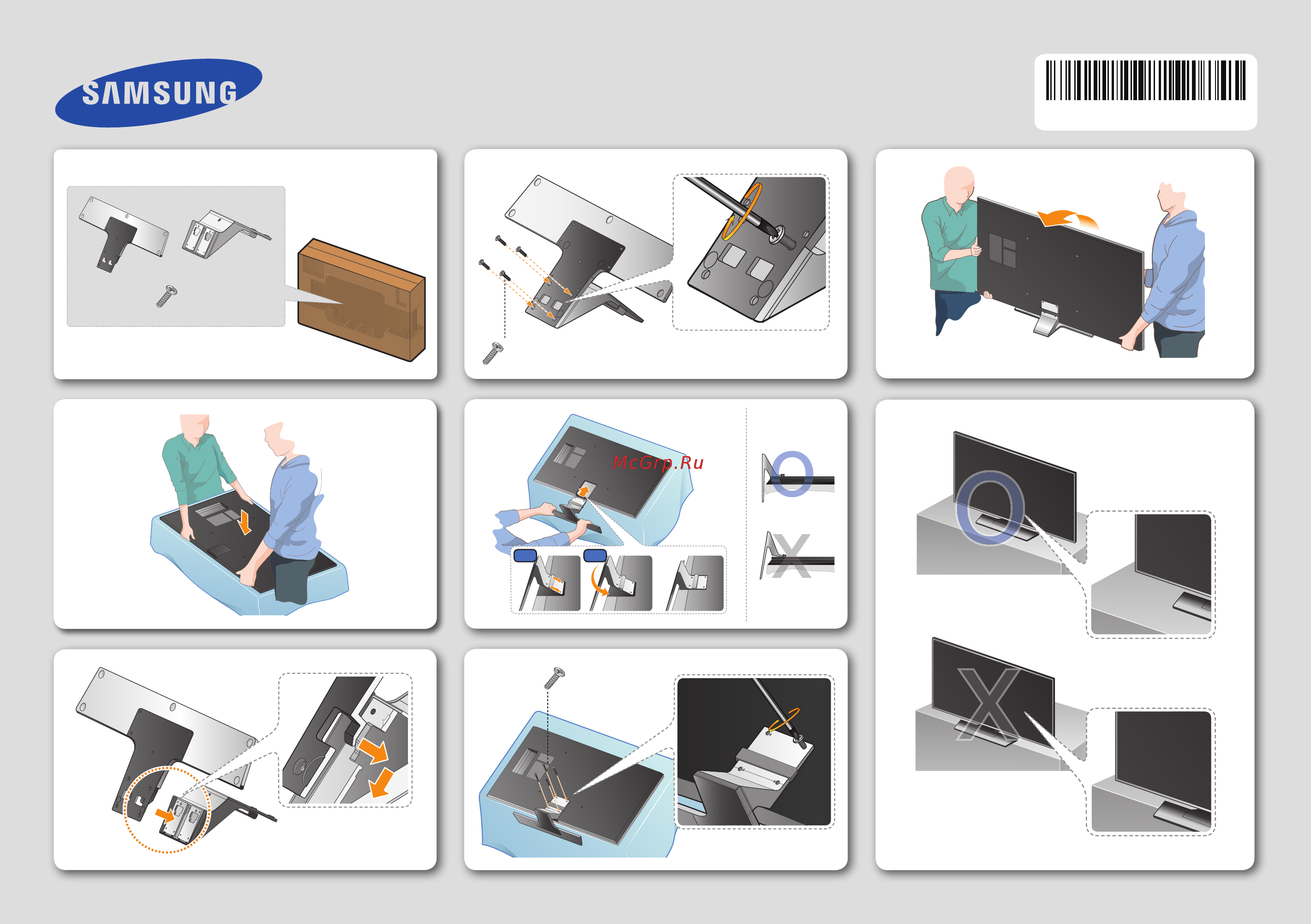 SAMSUNG

McGrp.Ru

O

X

O

X