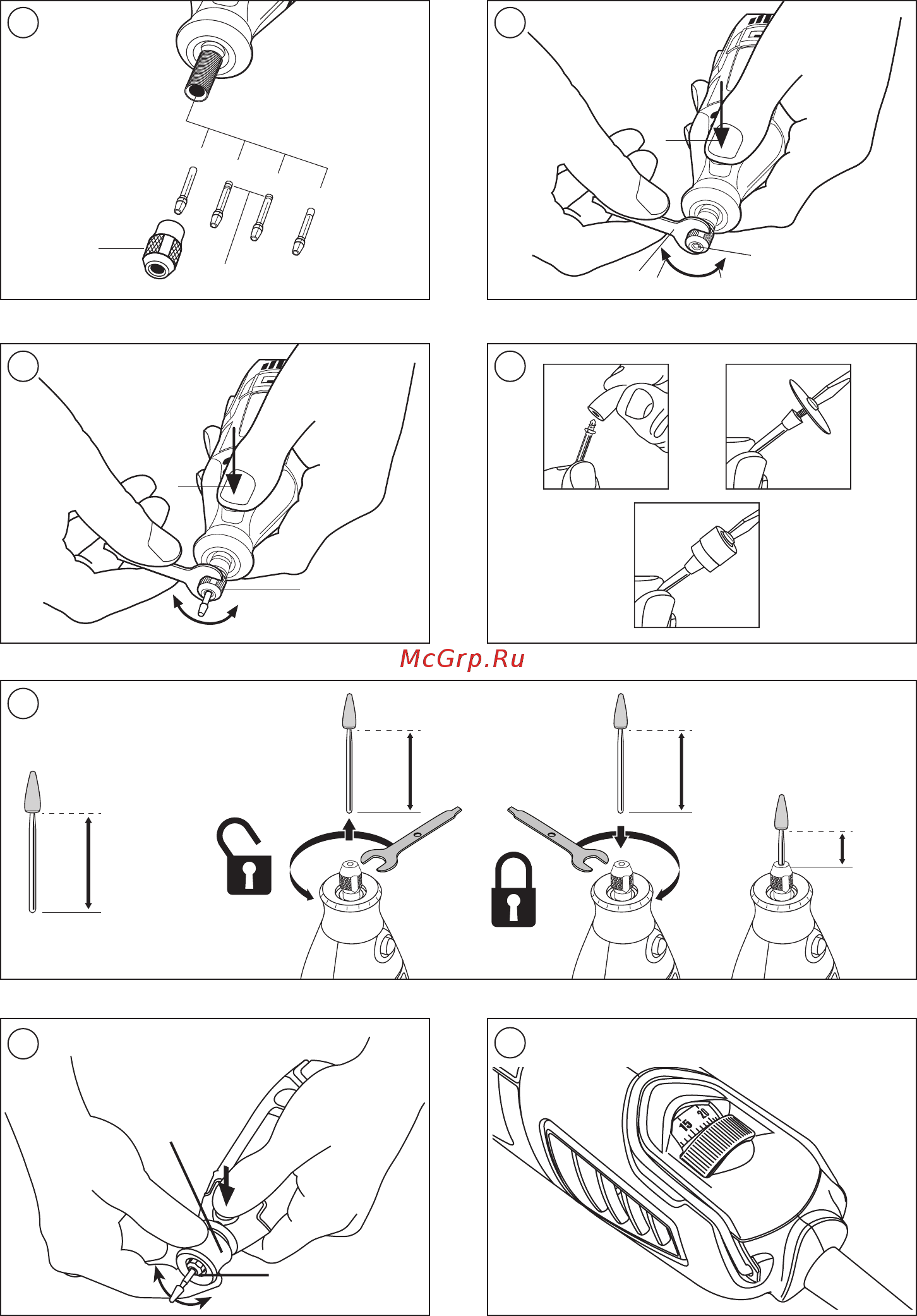 McGrp.Ru

15 20