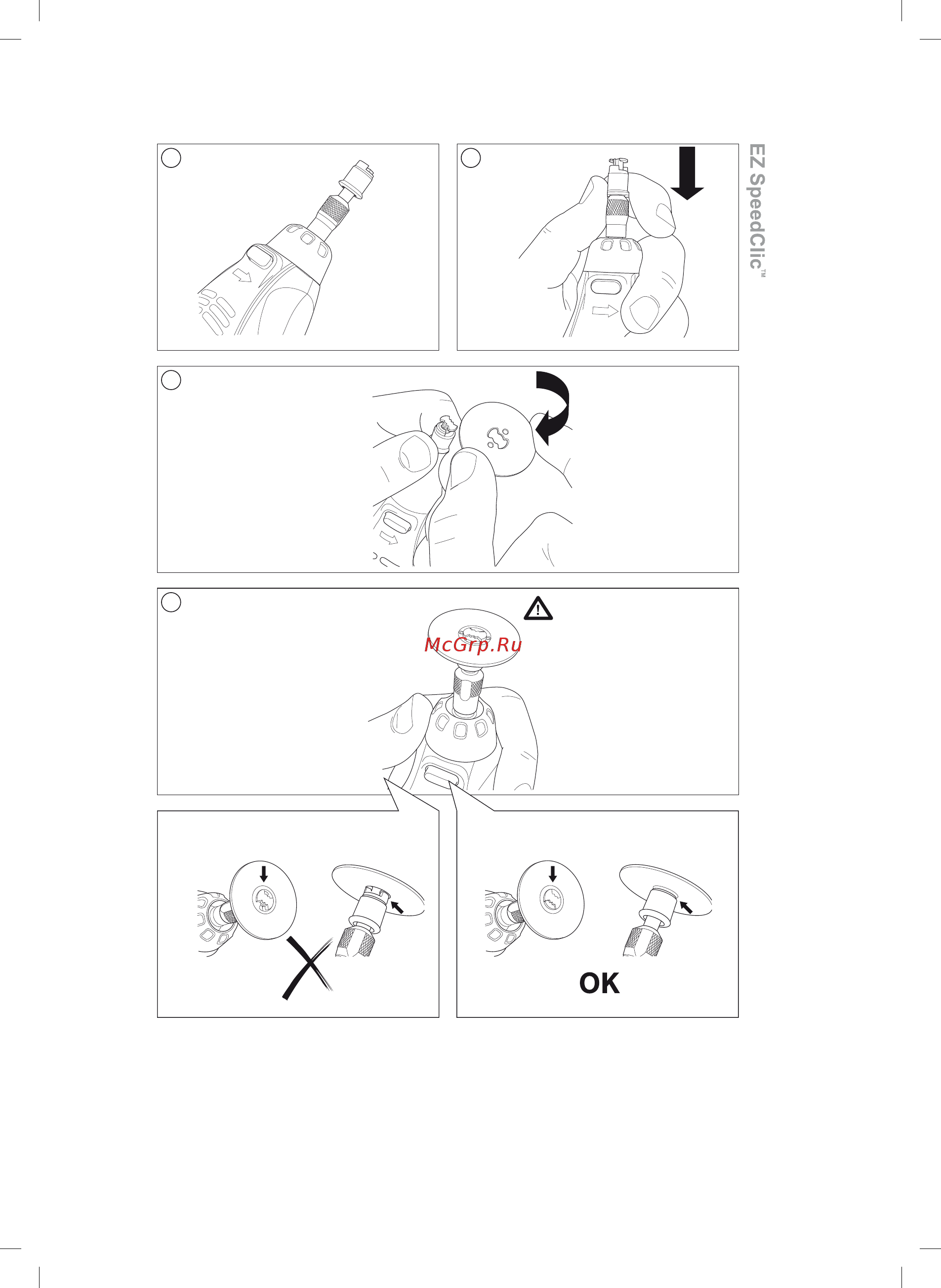 EZ SpeedClic™

McGrp.Ru

OK