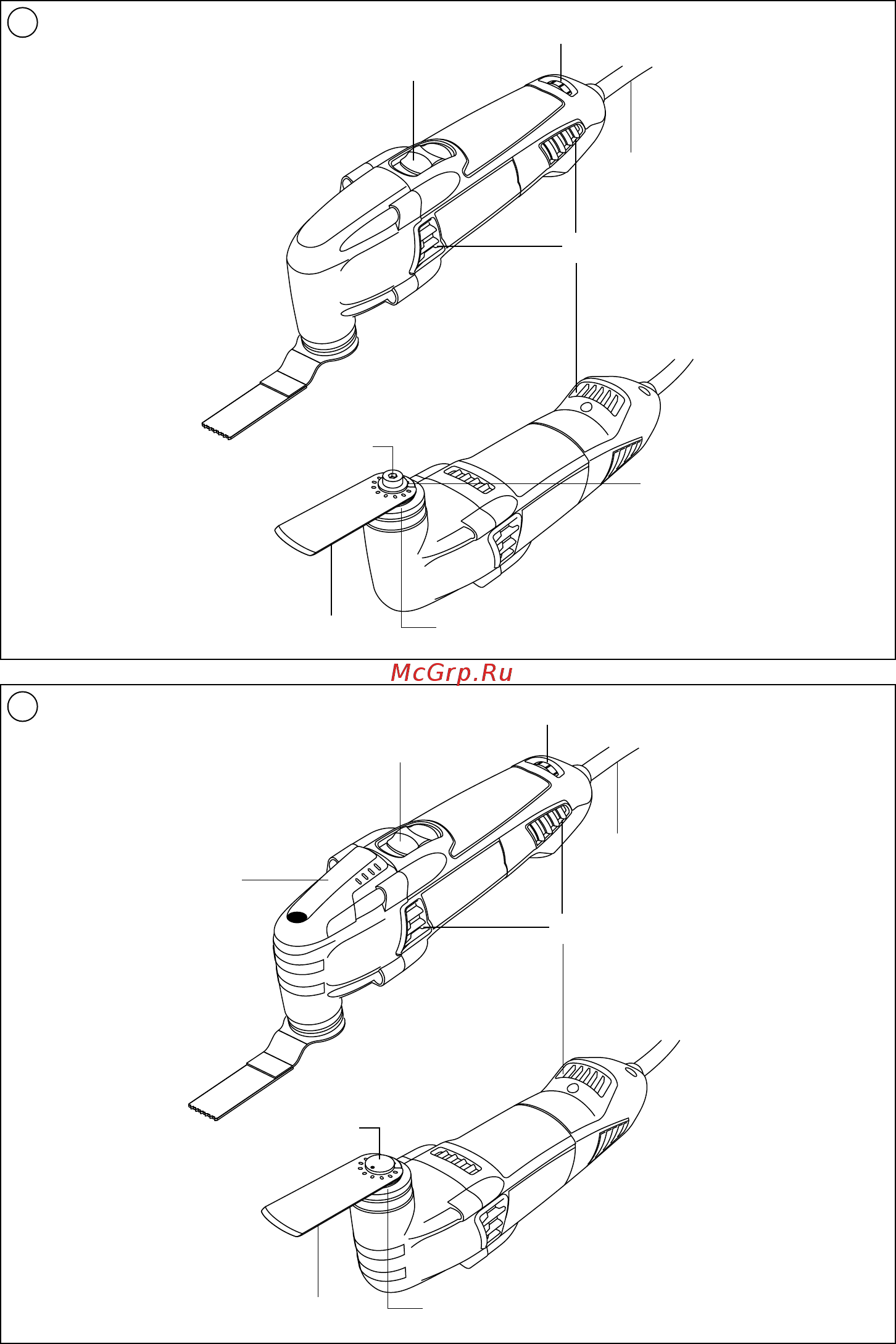 McGrp.Ru