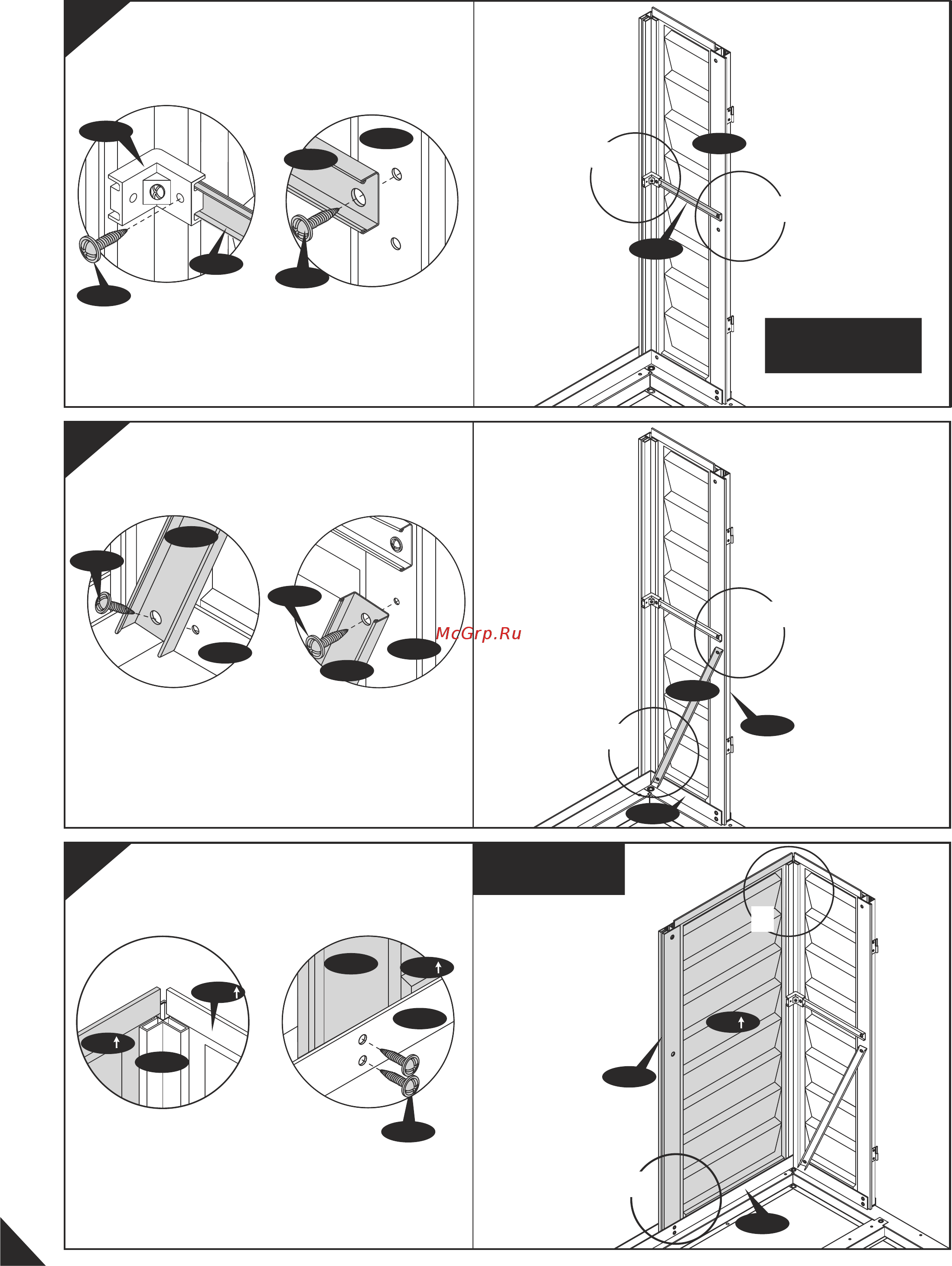 McGrp.Ru