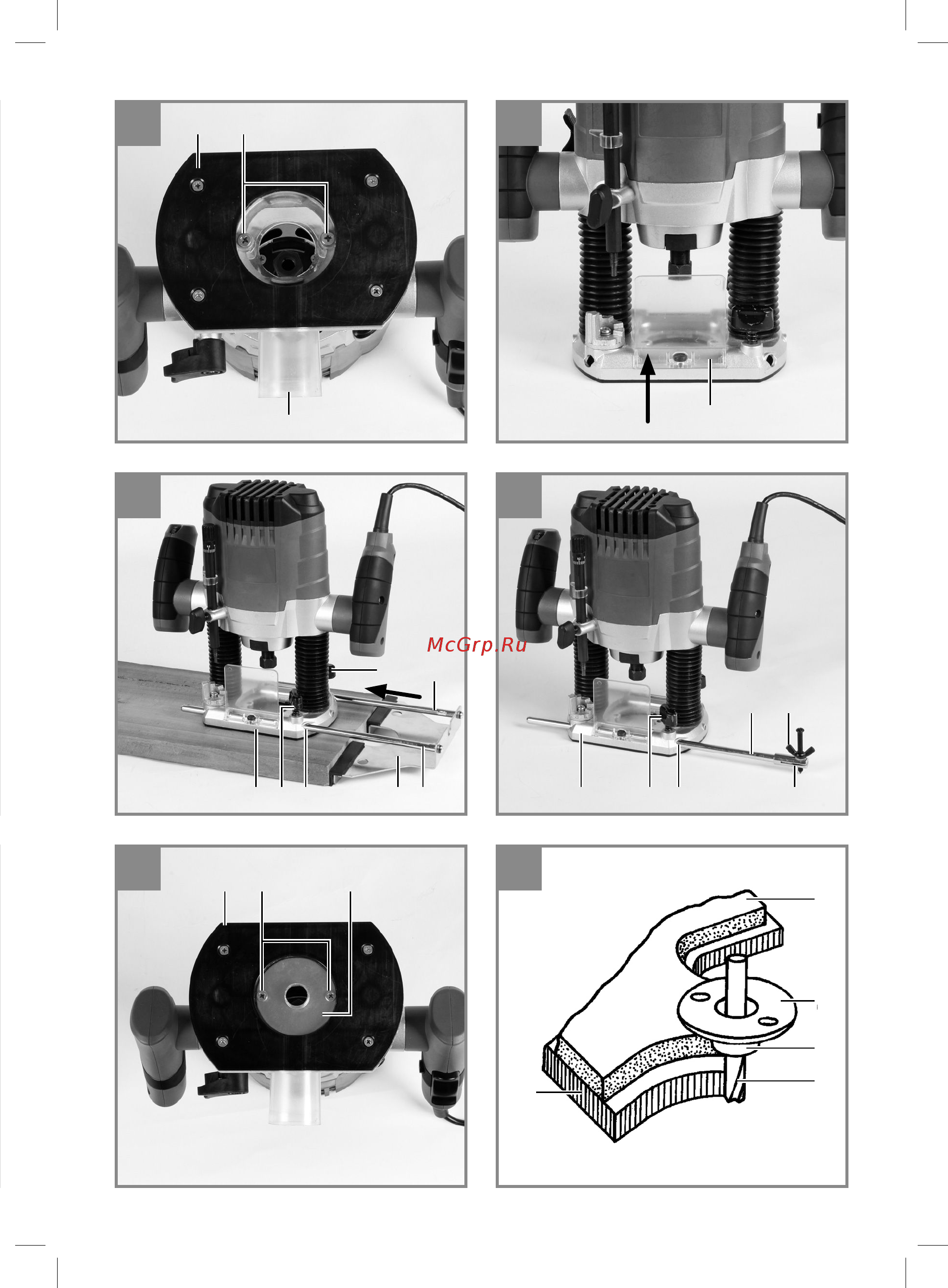 McGrp.Ru