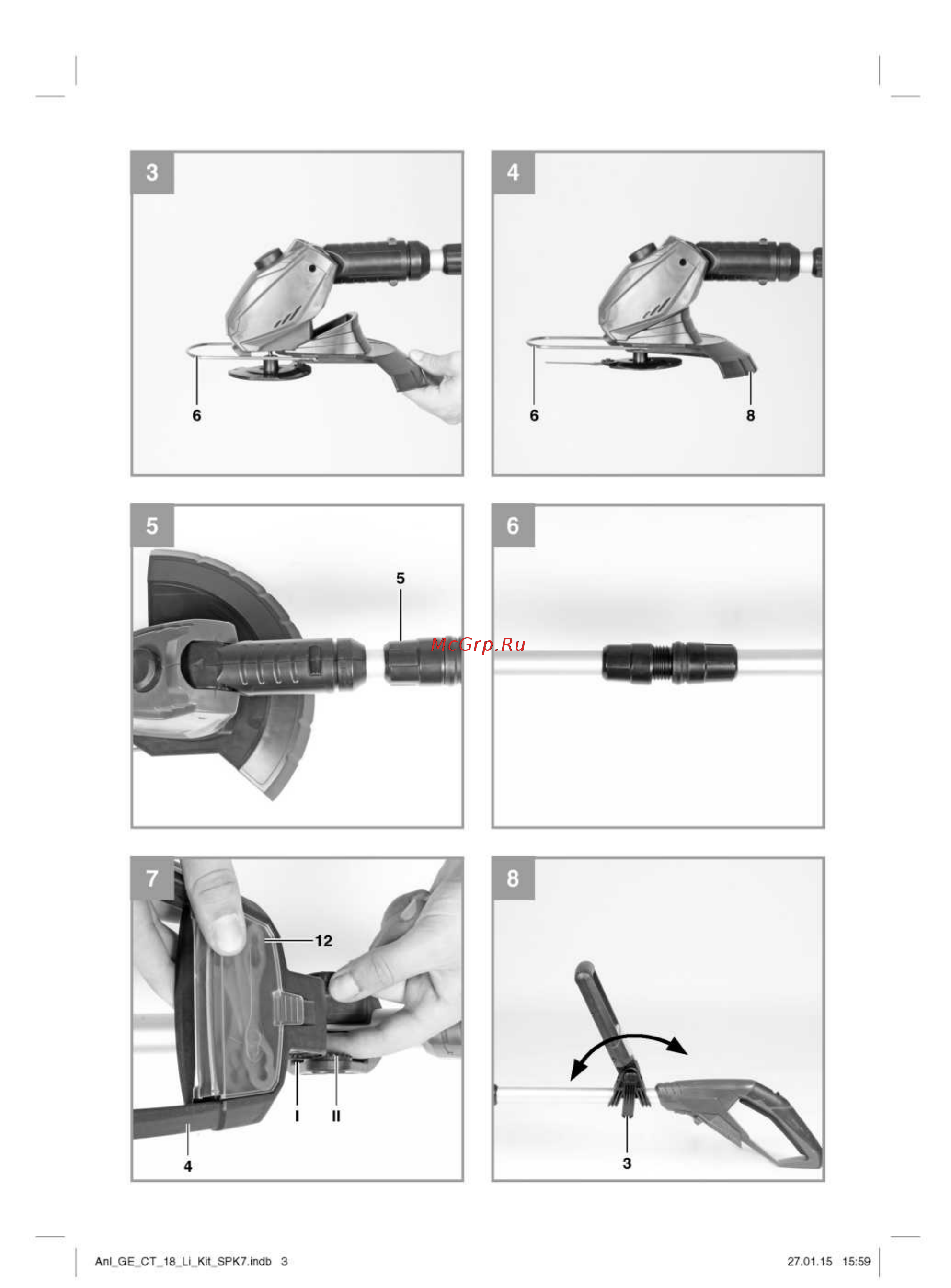 3

6

4

6

8

5

5

McGrp.Ru

6

7

12

I

II

4

8

3

Anl_GE_CT_18_Li_Kit_SPK7.indb 3

27.01.15 15:59