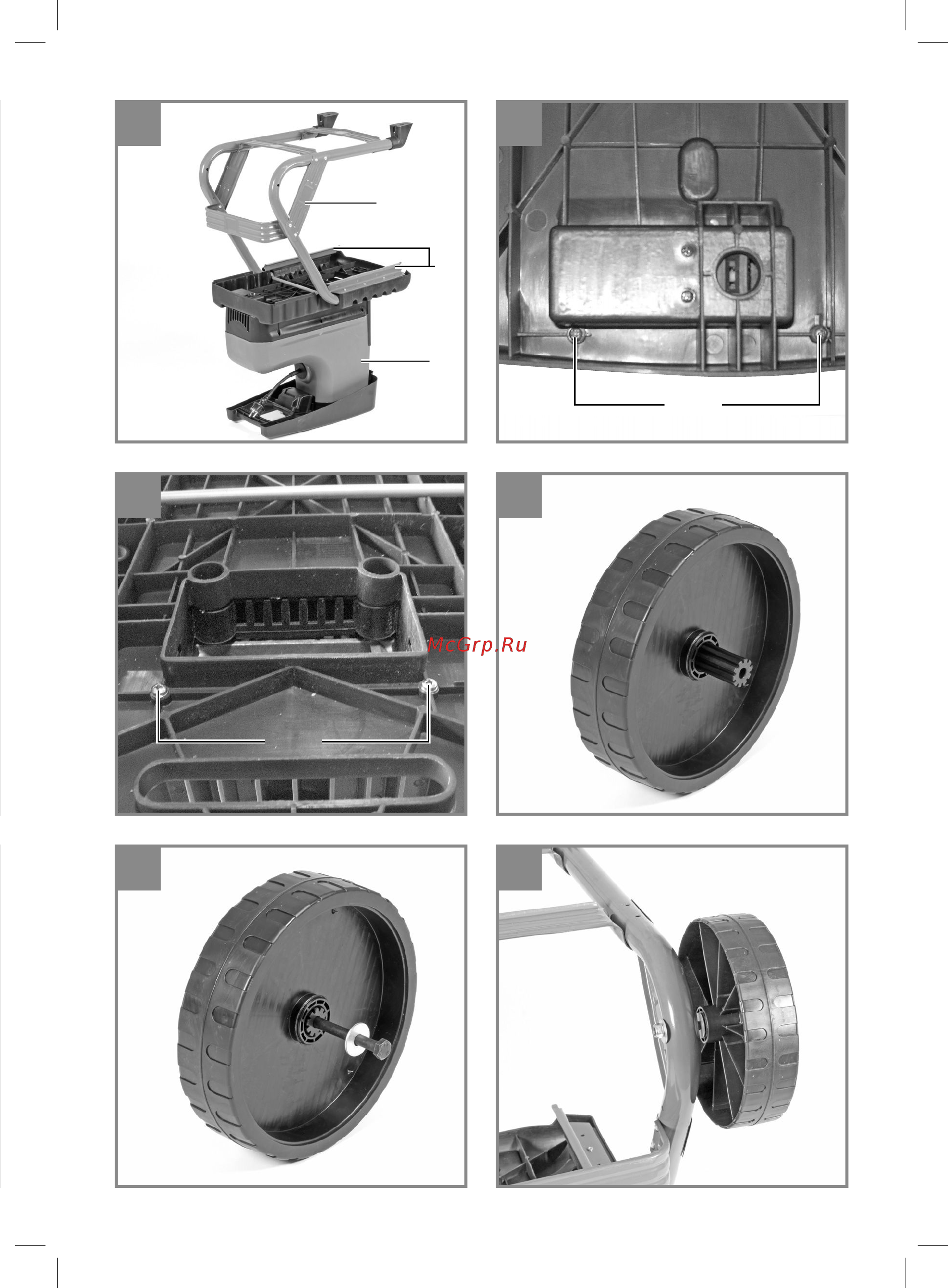 McGrp.Ru