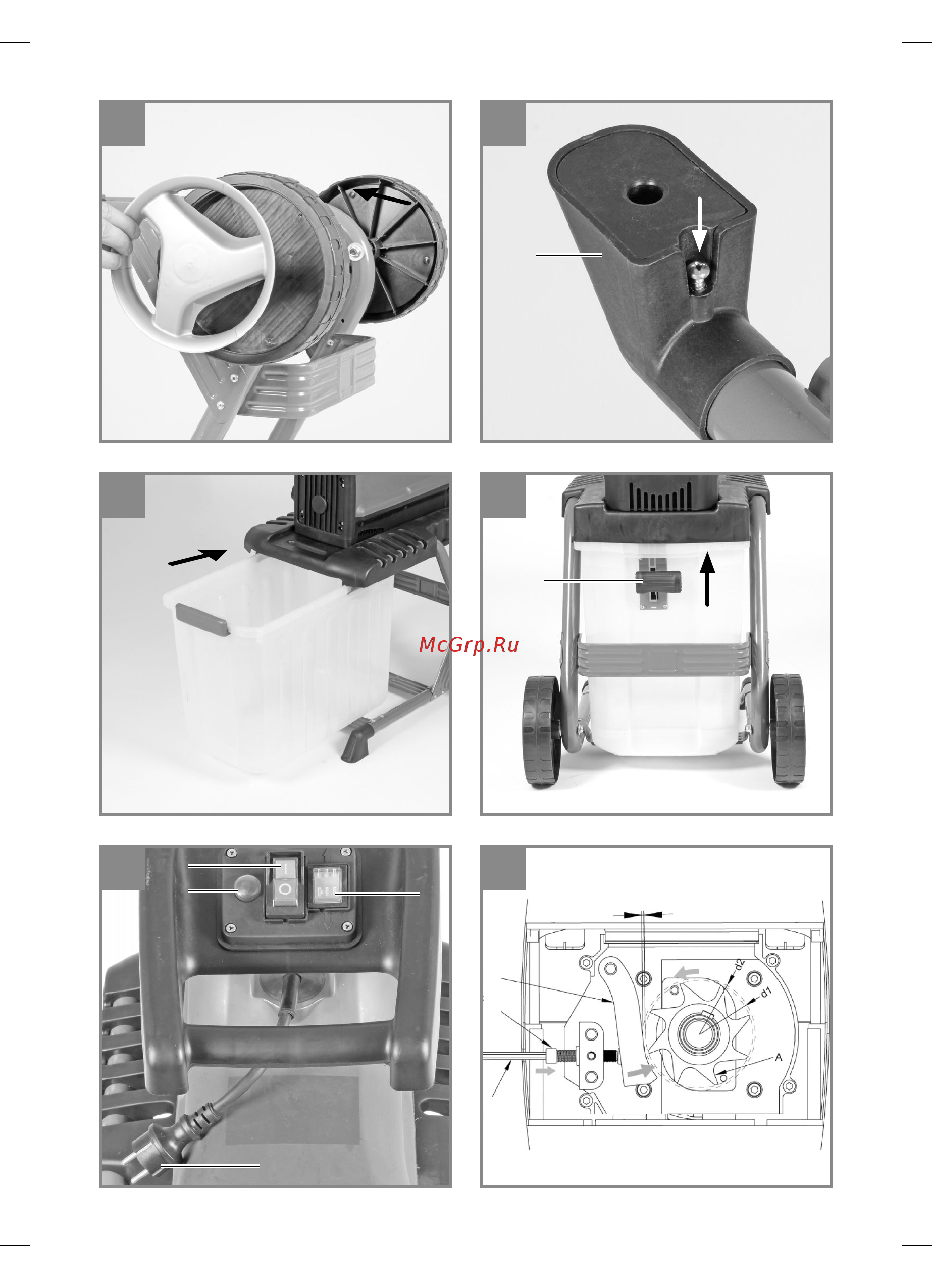 McGrp.Ru

d2
d1
A