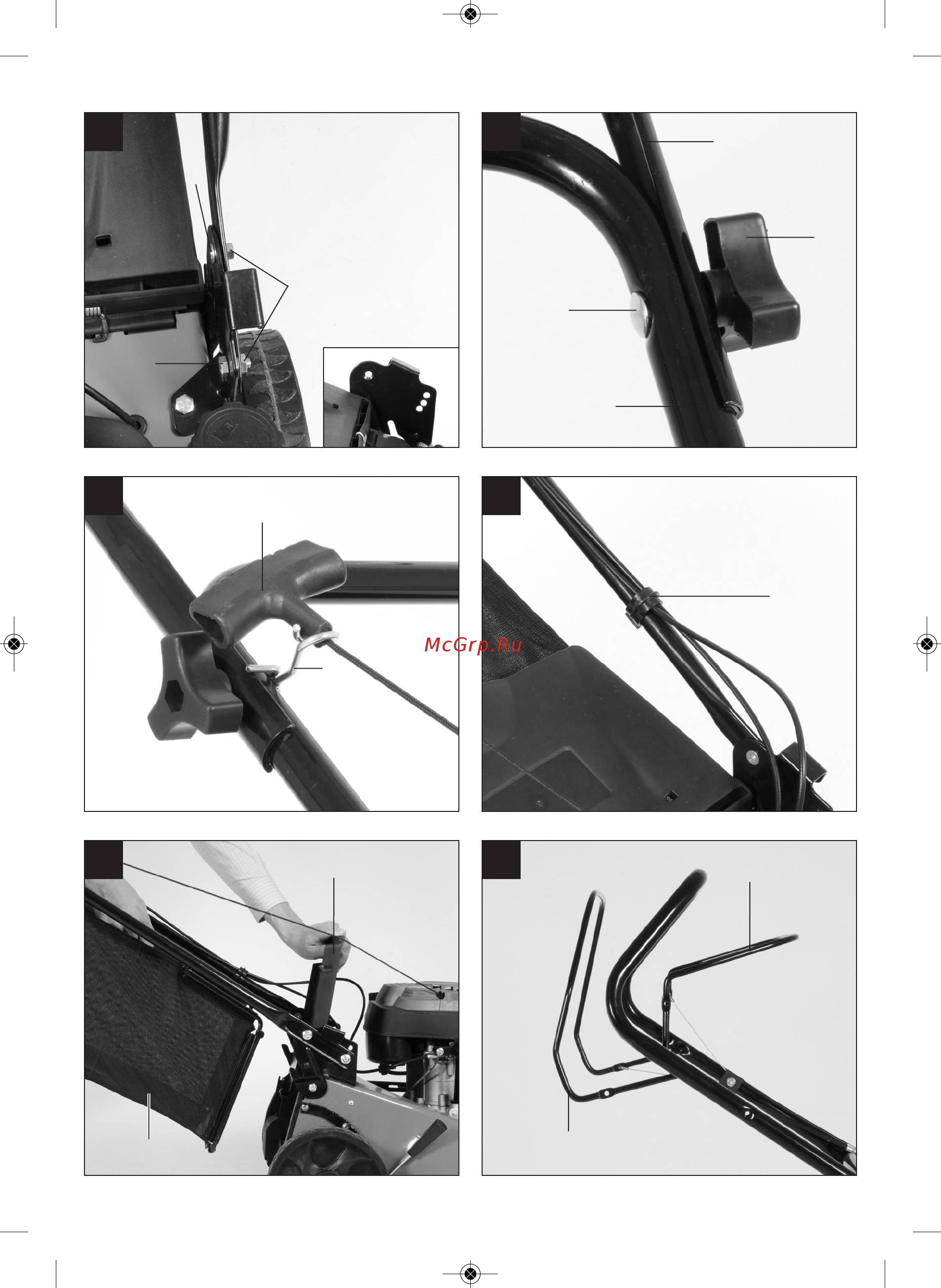 McGrp.Ru