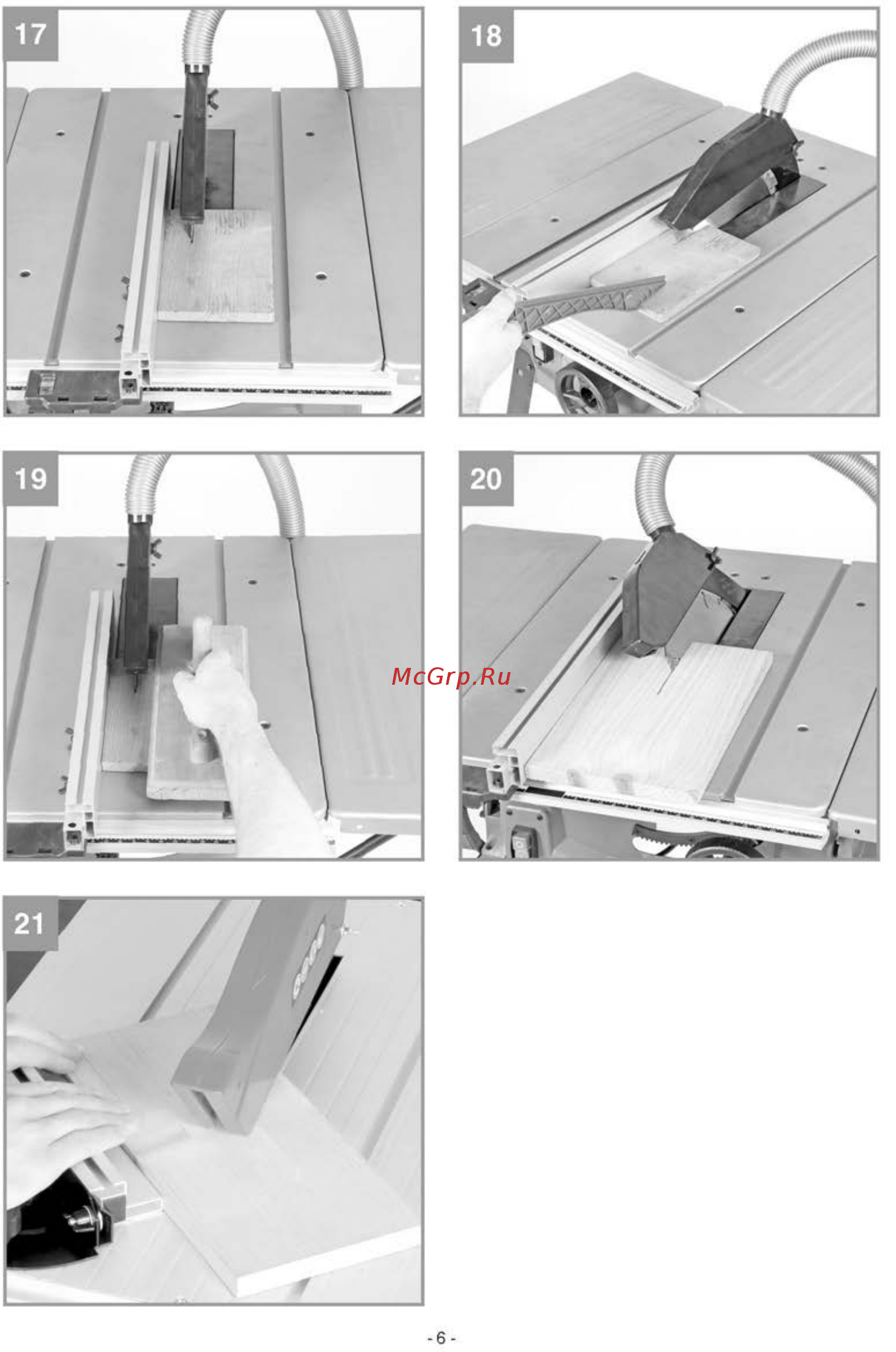 17

18

19

20

McGrp.Ru

21

- 6 -