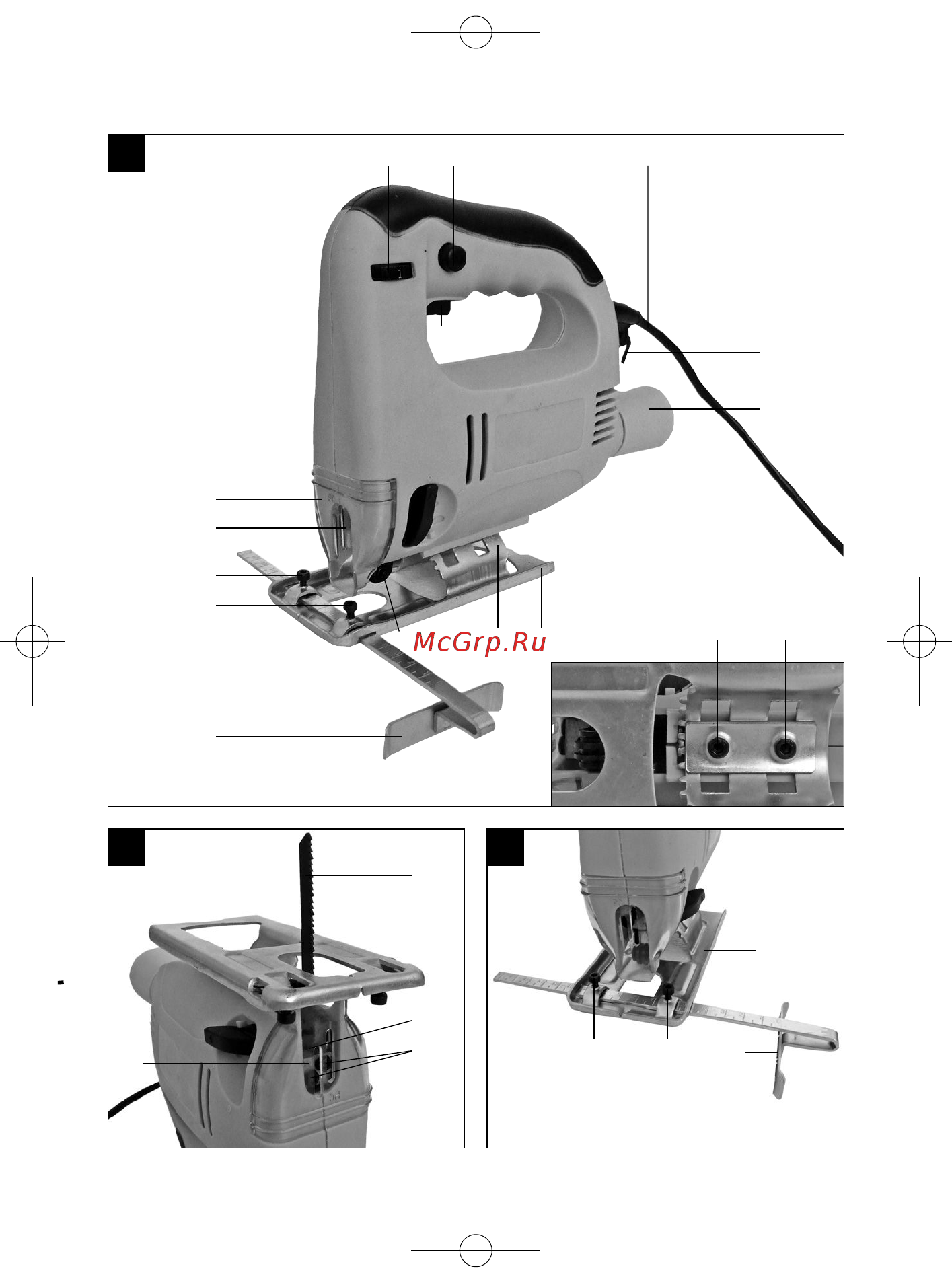 1

McGrp.Ru