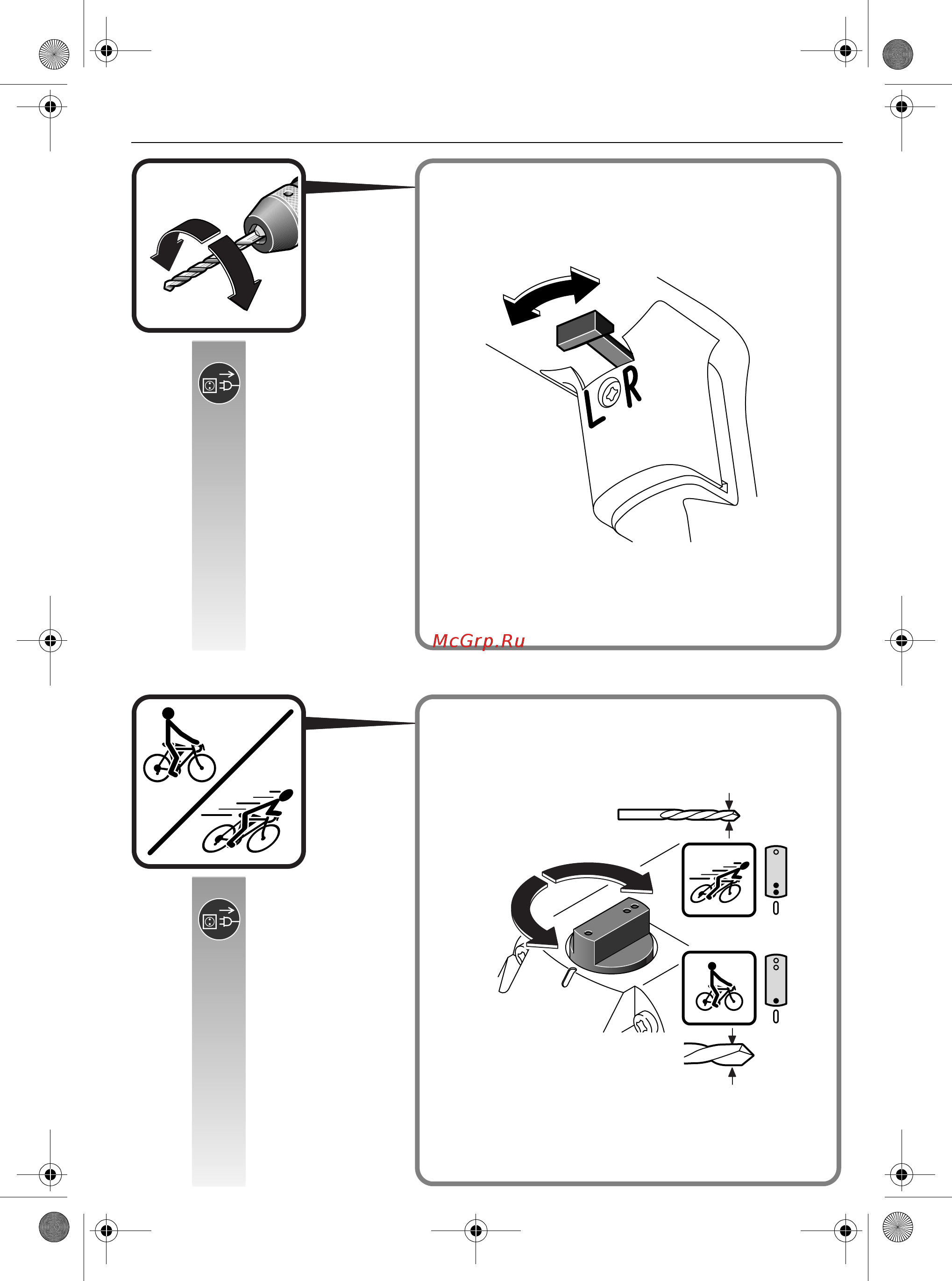 L R

McGrp.Ru