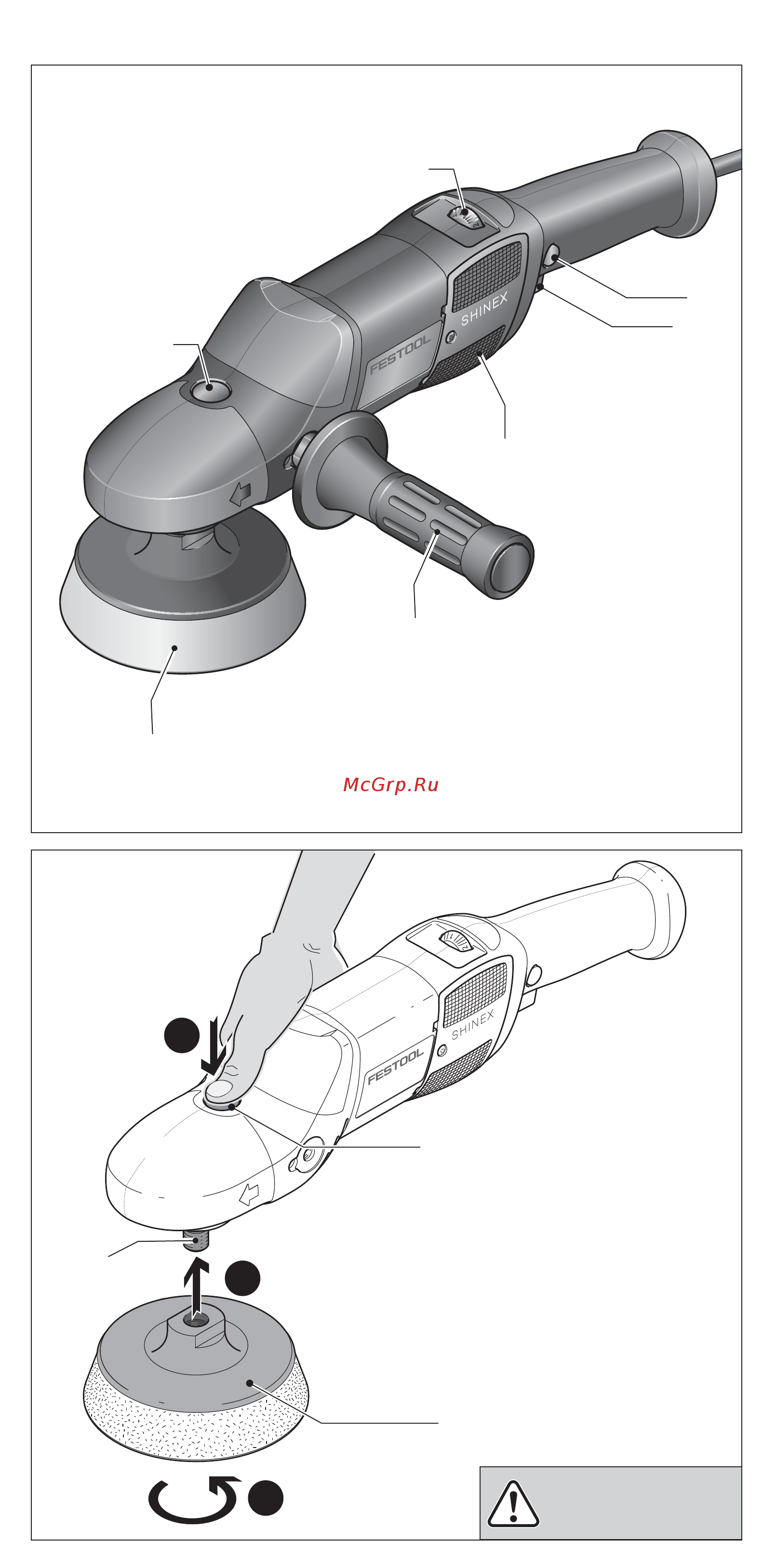 SHINEX

FESTOOL

McGrp.Ru

SHINEX

FESTOOL