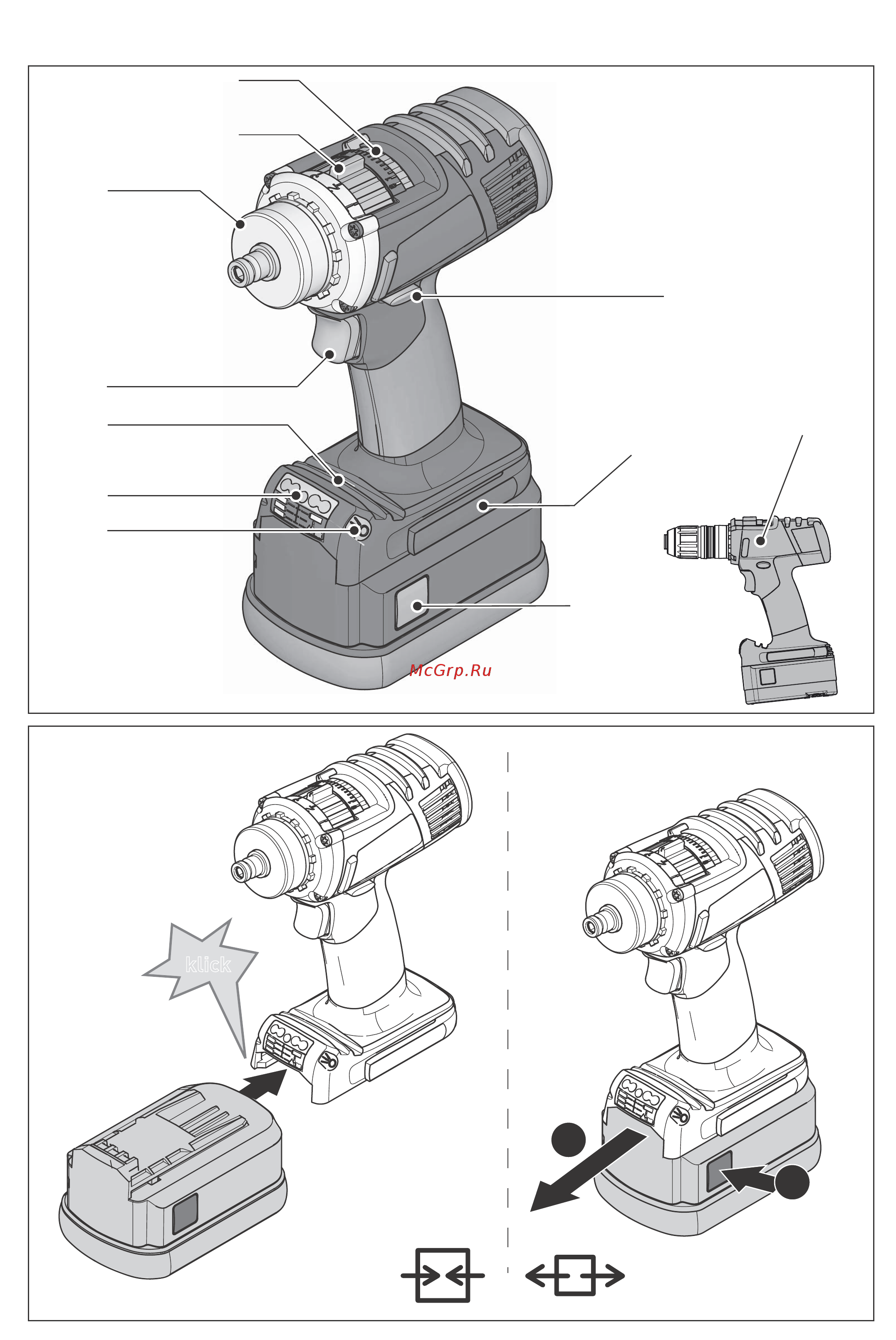 McGrp.Ru

klick