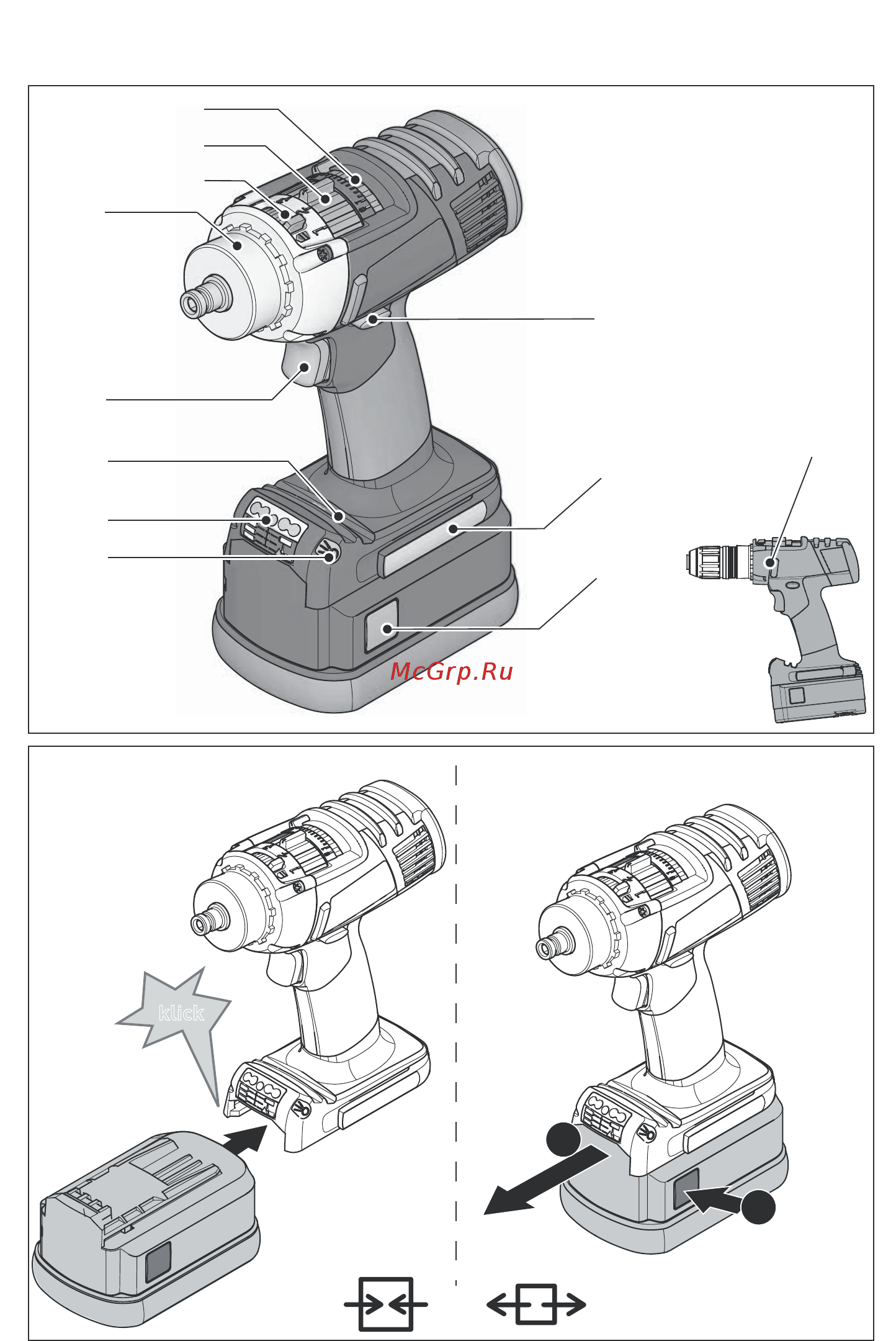 McGrp.Ru

klick