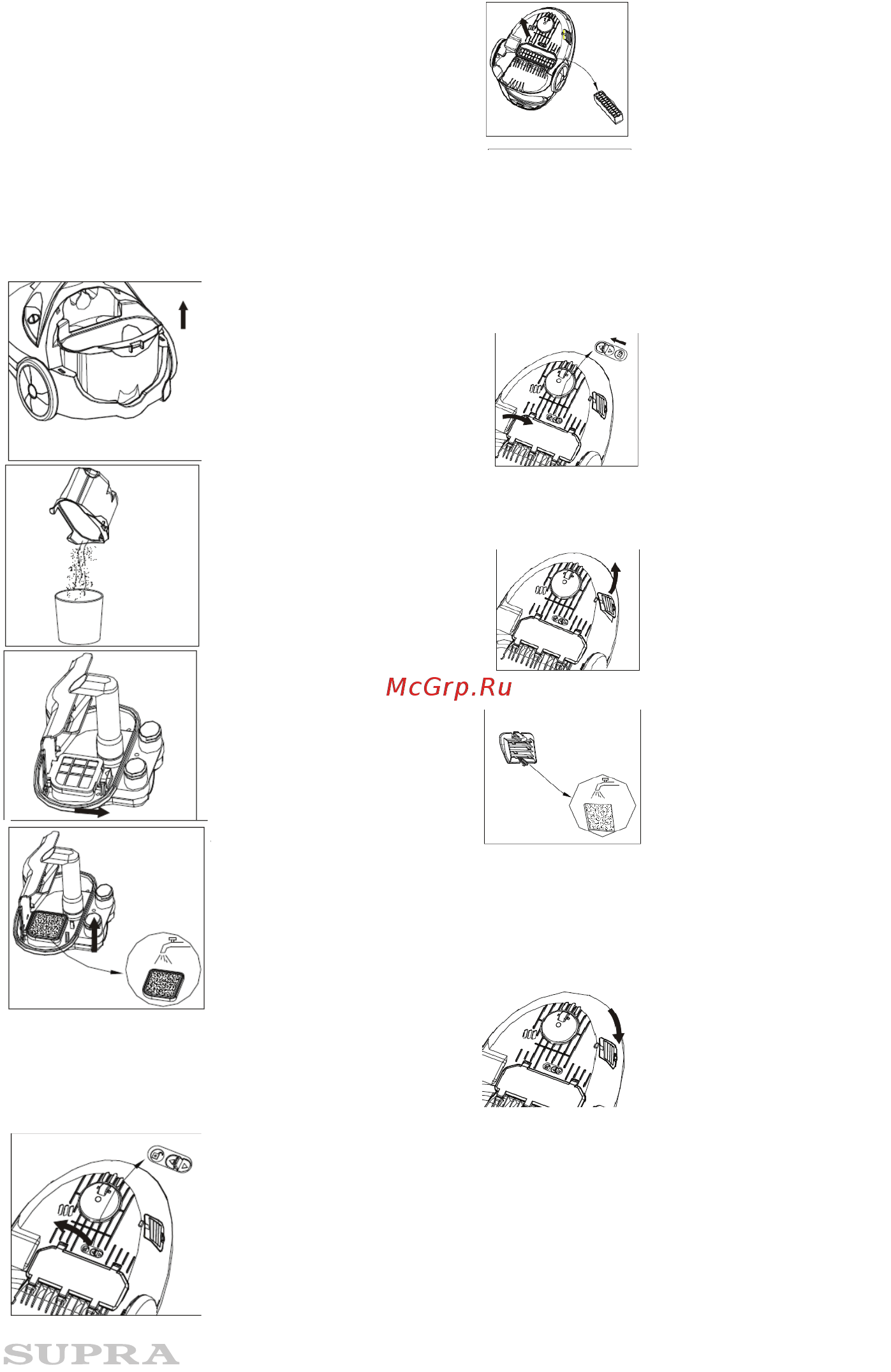 McGrp.Ru

SUPRA