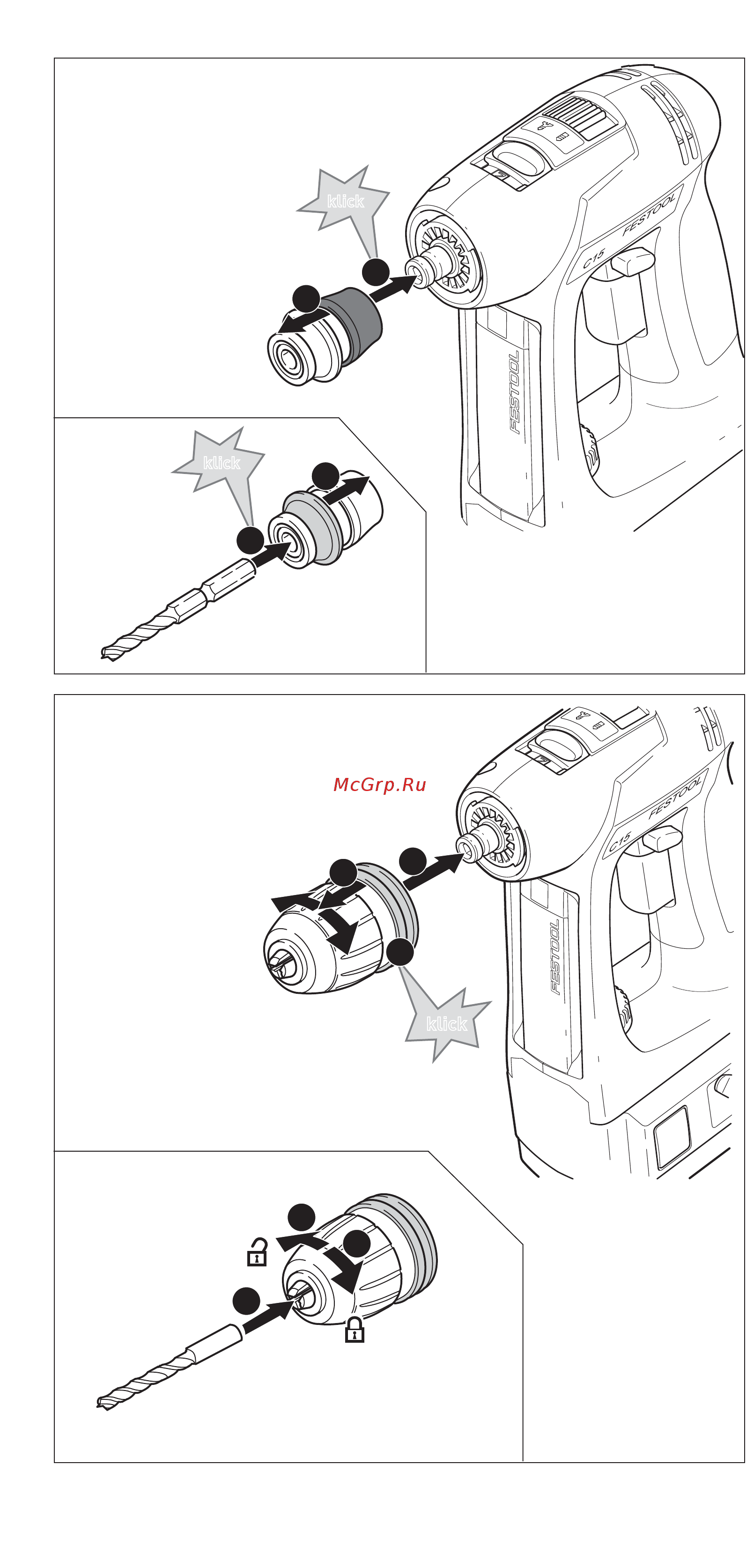 klick

FESTOOL

C15

FESTOOL

klick

McGrp.Ru

FESTOOL

C15

FESTOOL

klick