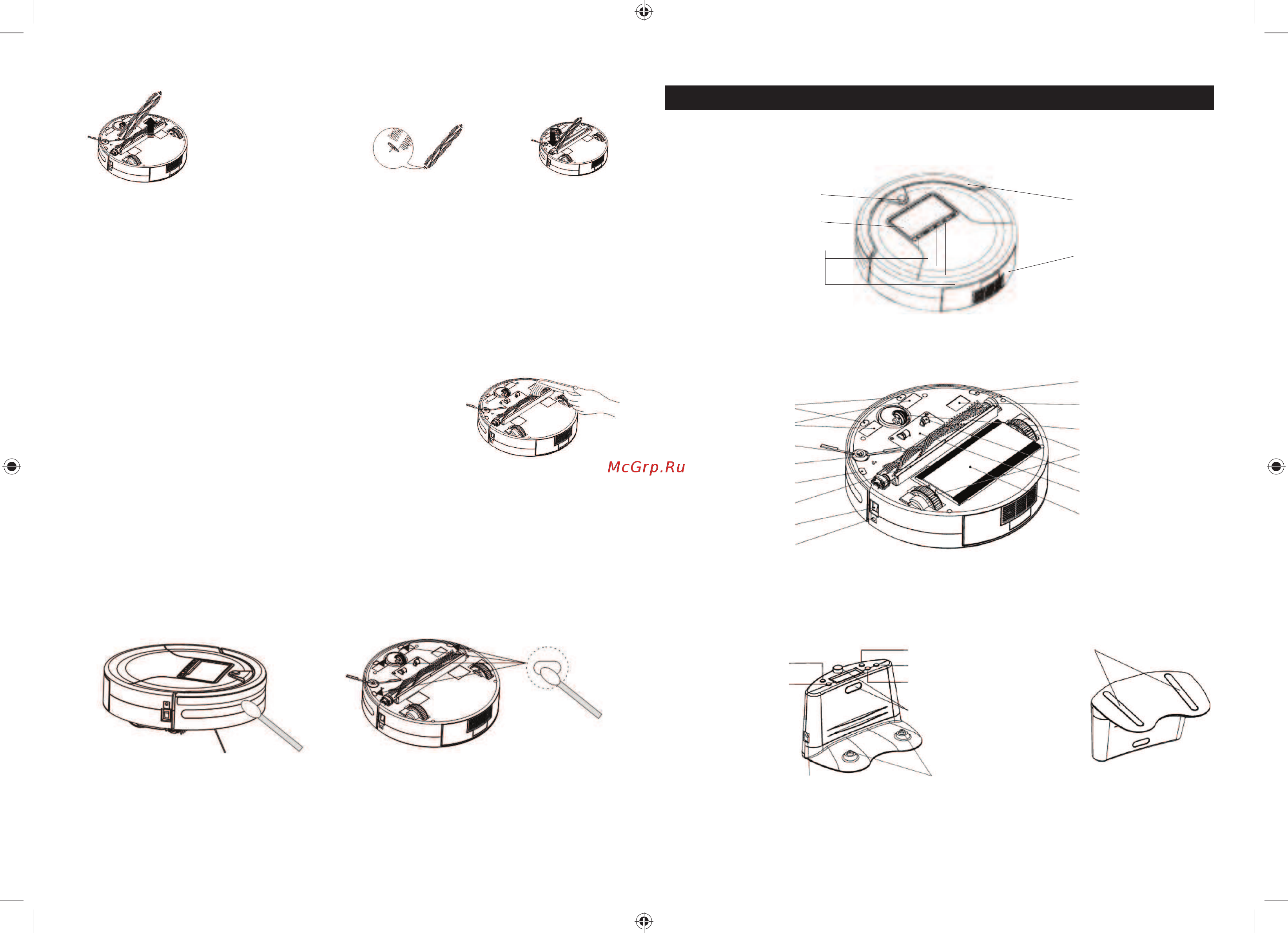 McGrp.Ru