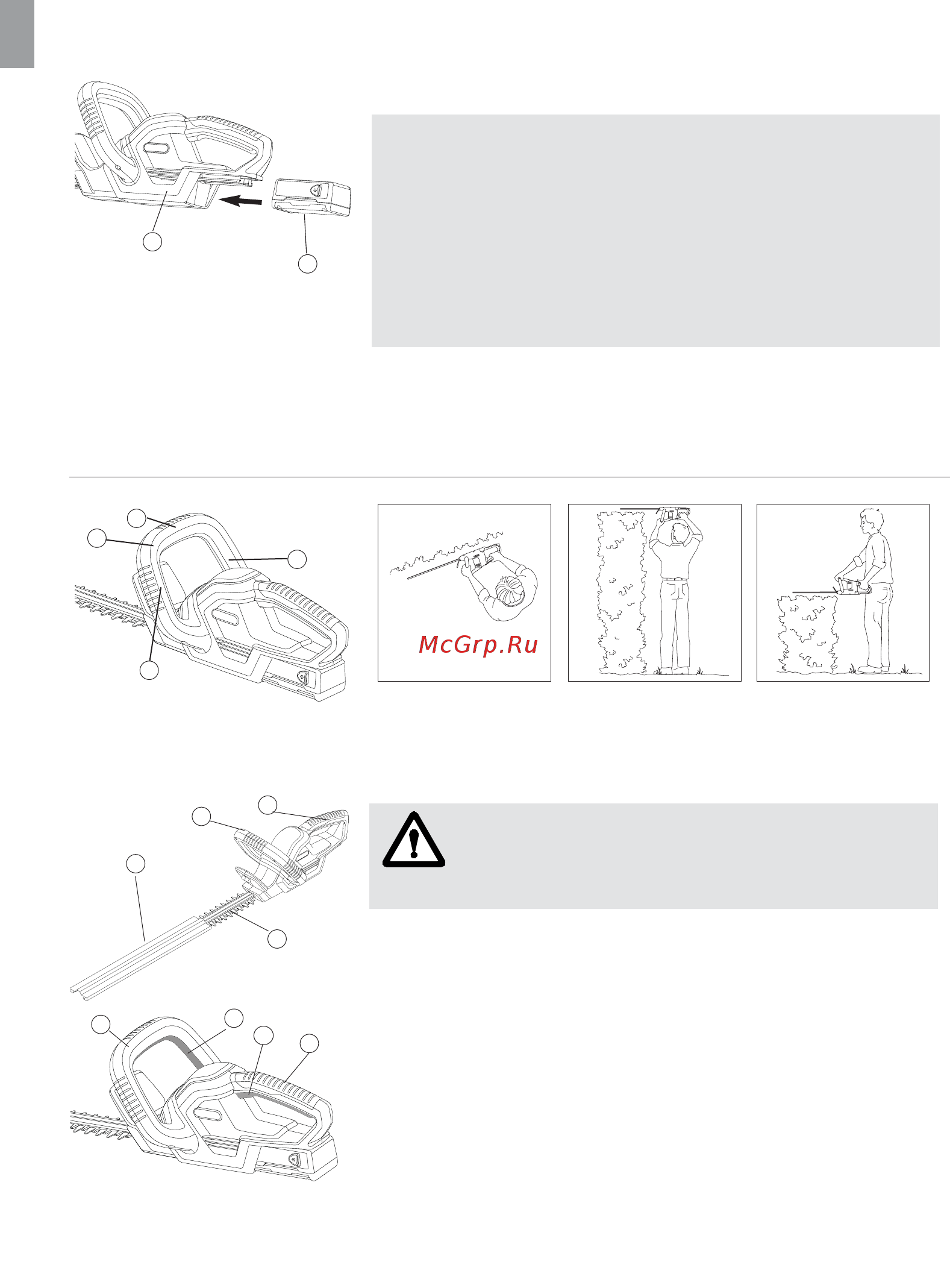 McGrp.Ru