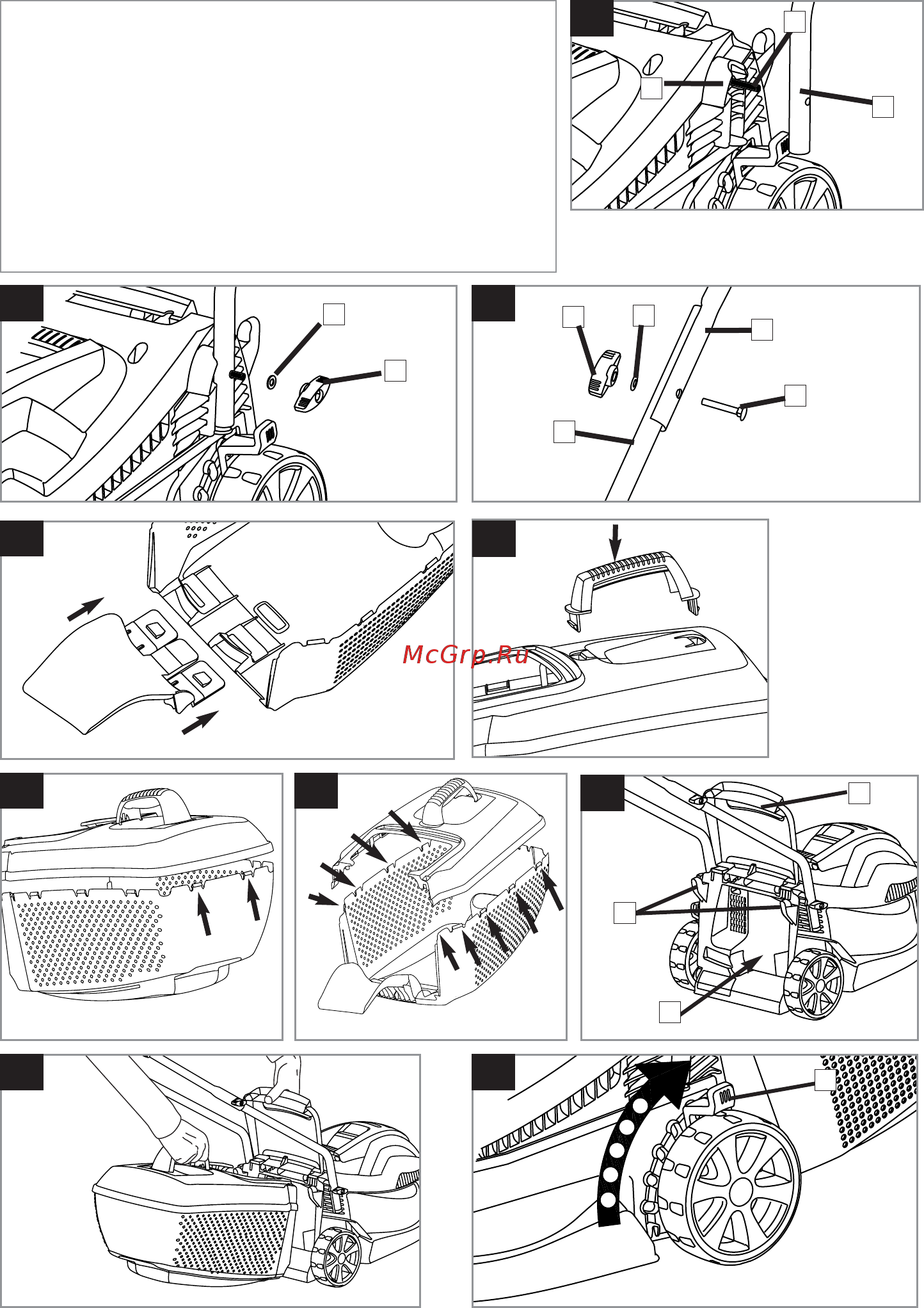 McGrp.Ru