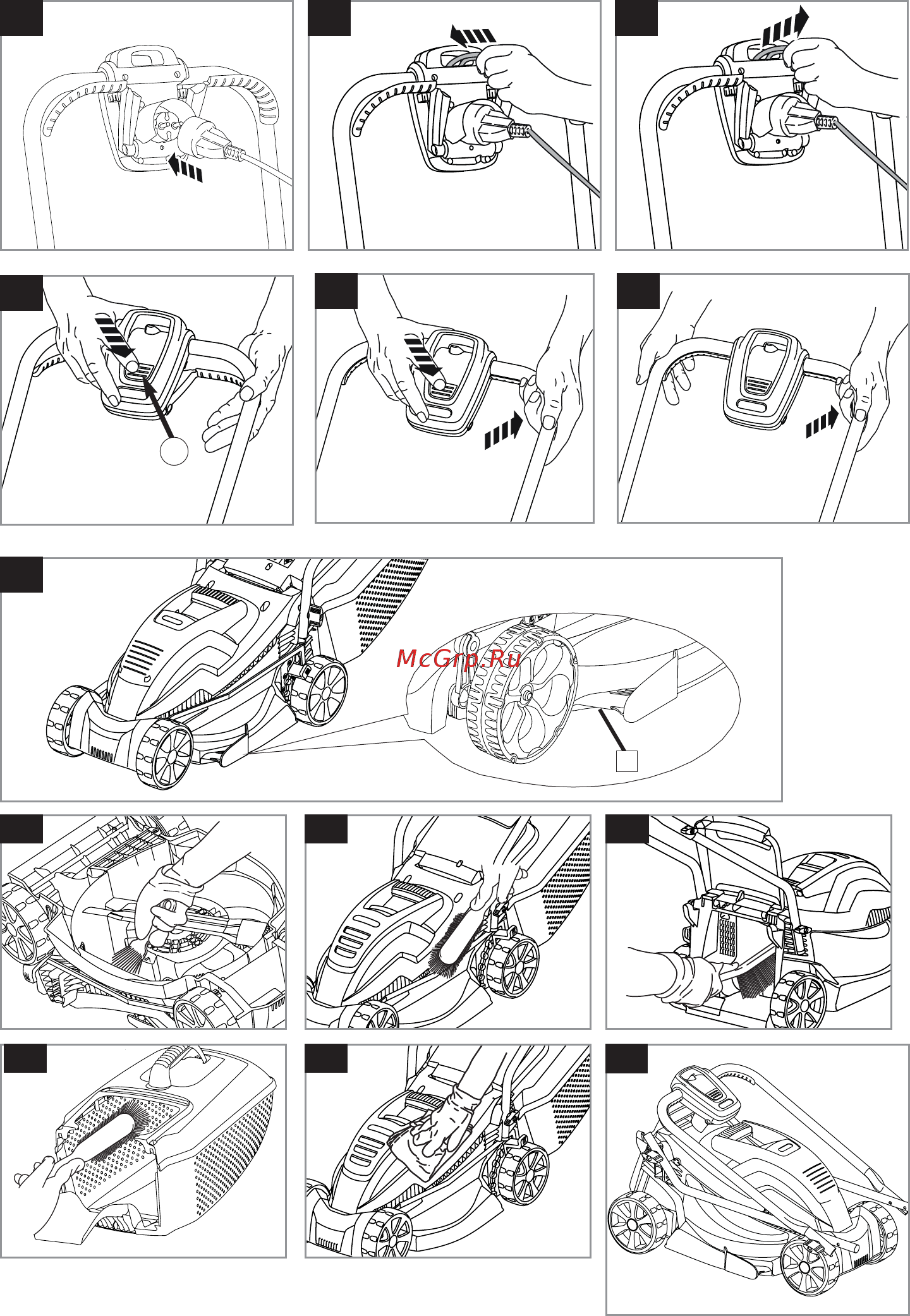 McGrp.Ru