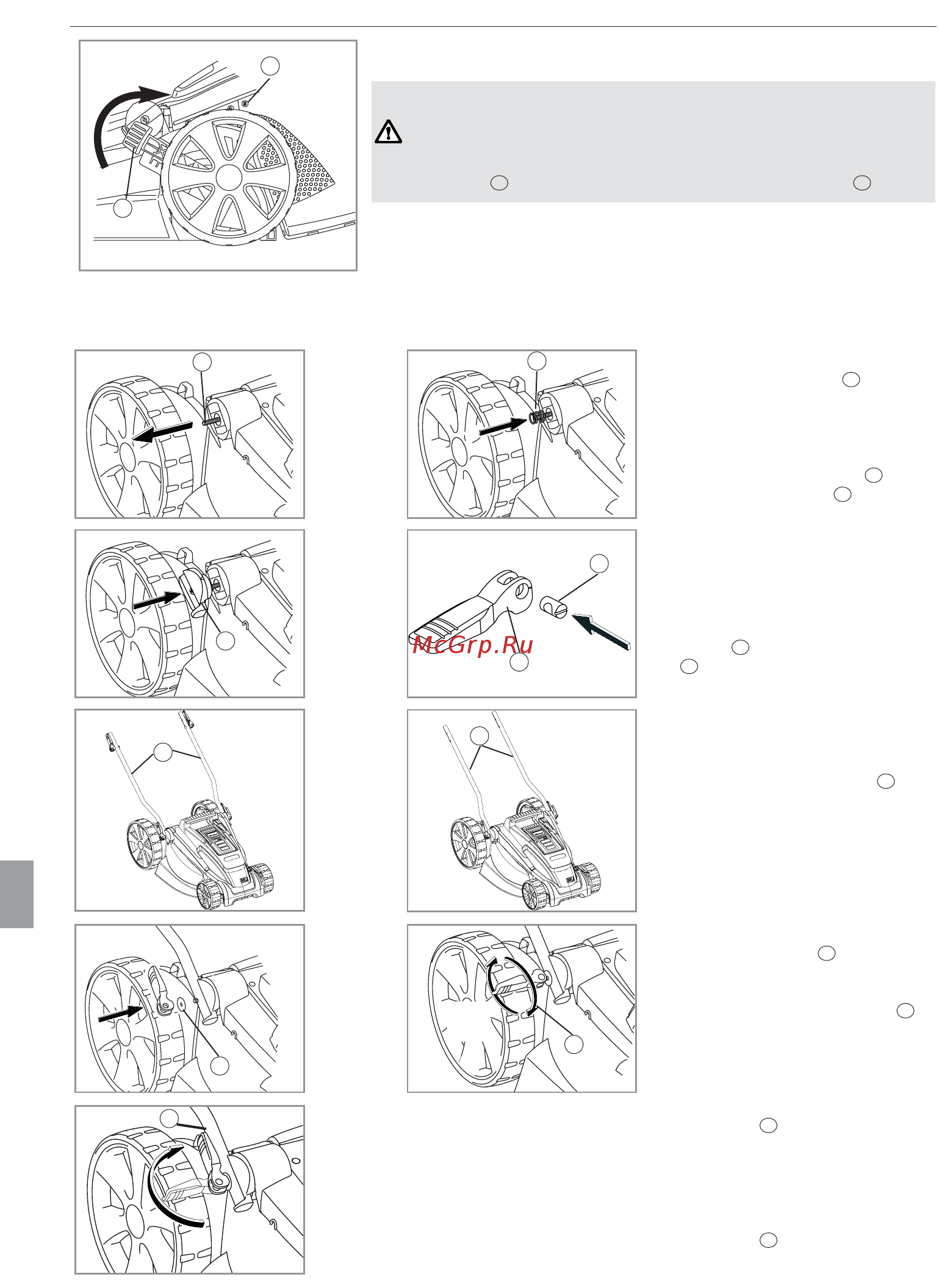 McGrp.Ru