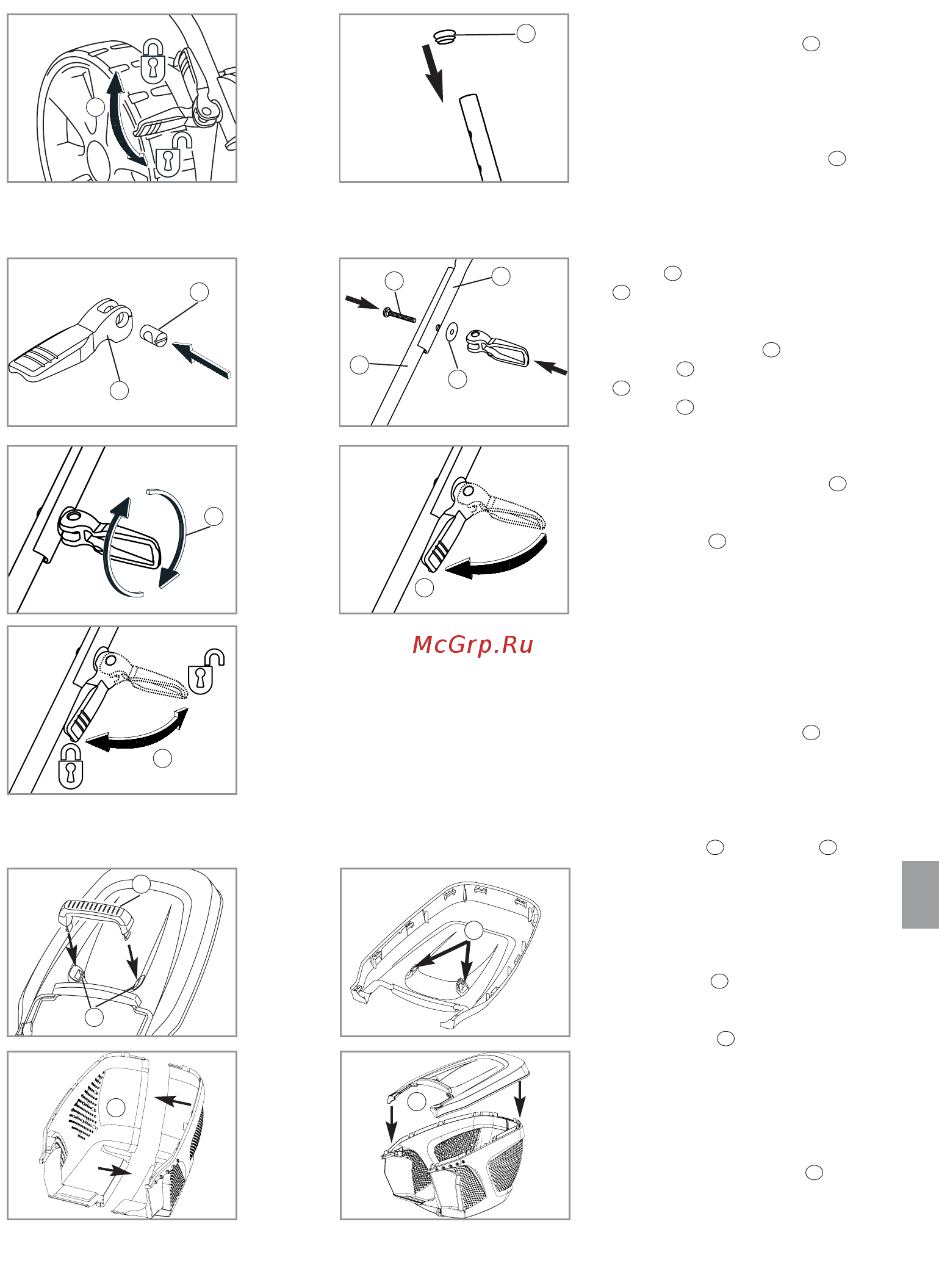 McGrp.Ru