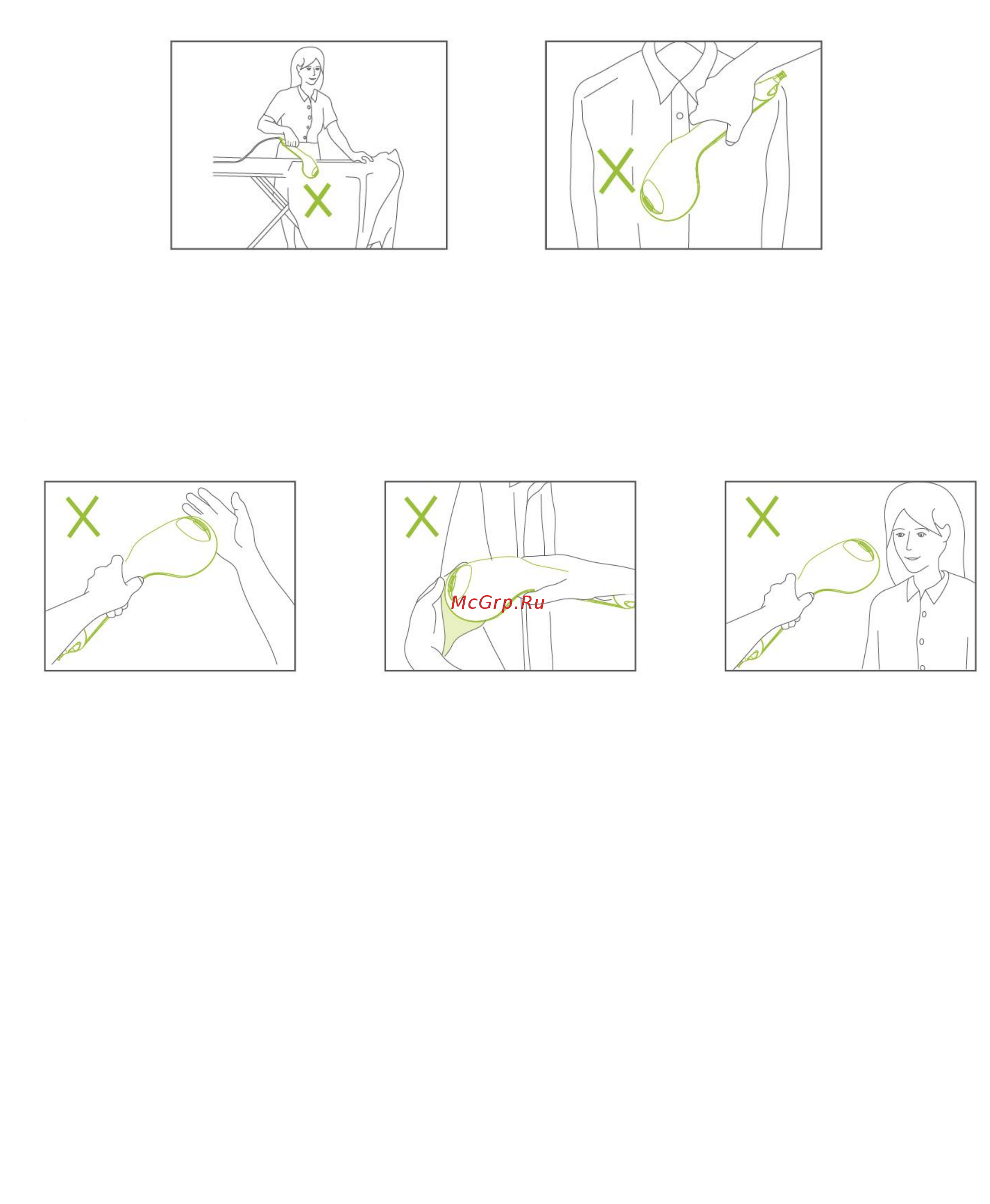 McGrp.Ru