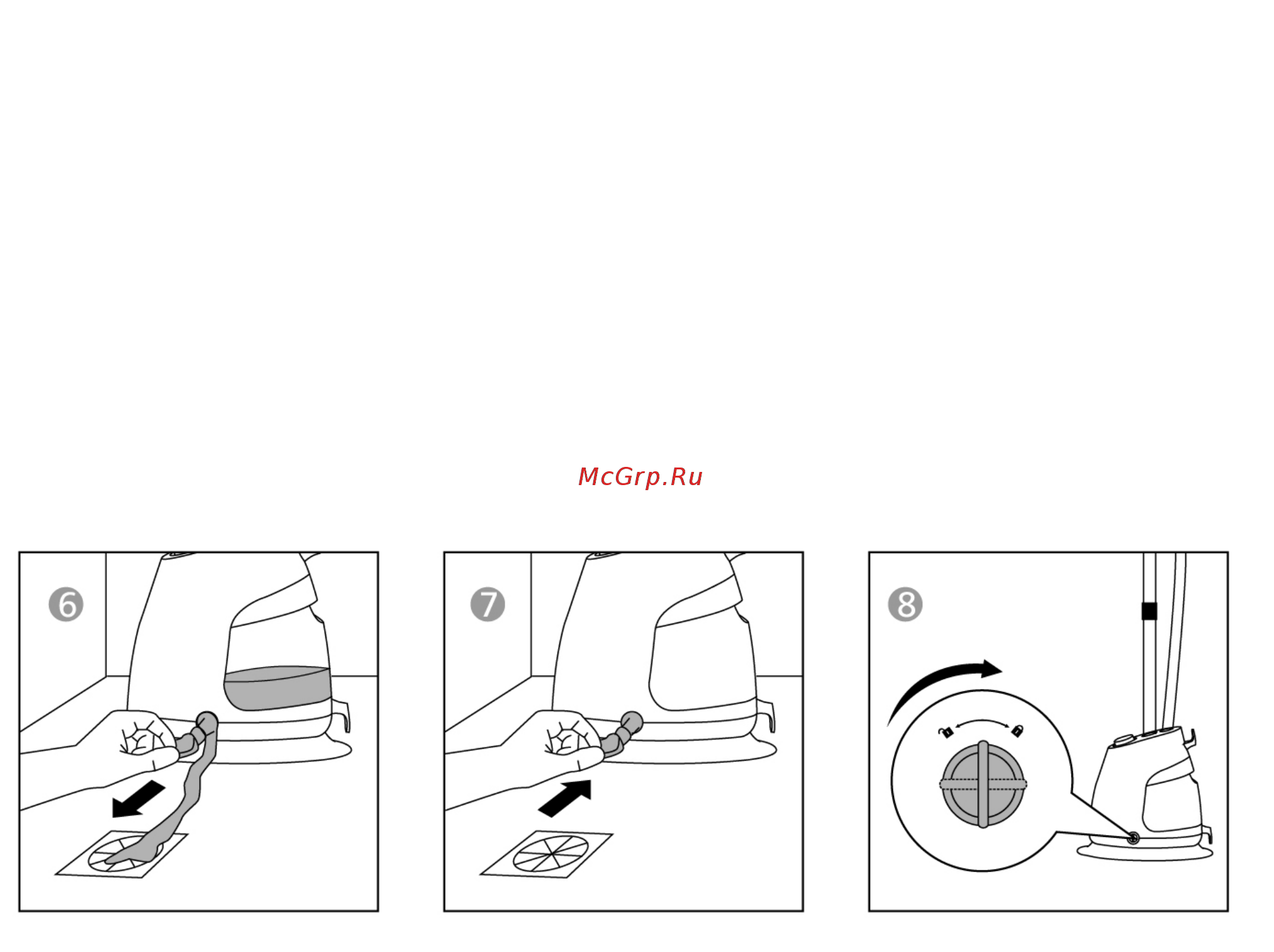 McGrp.Ru

6

7

8