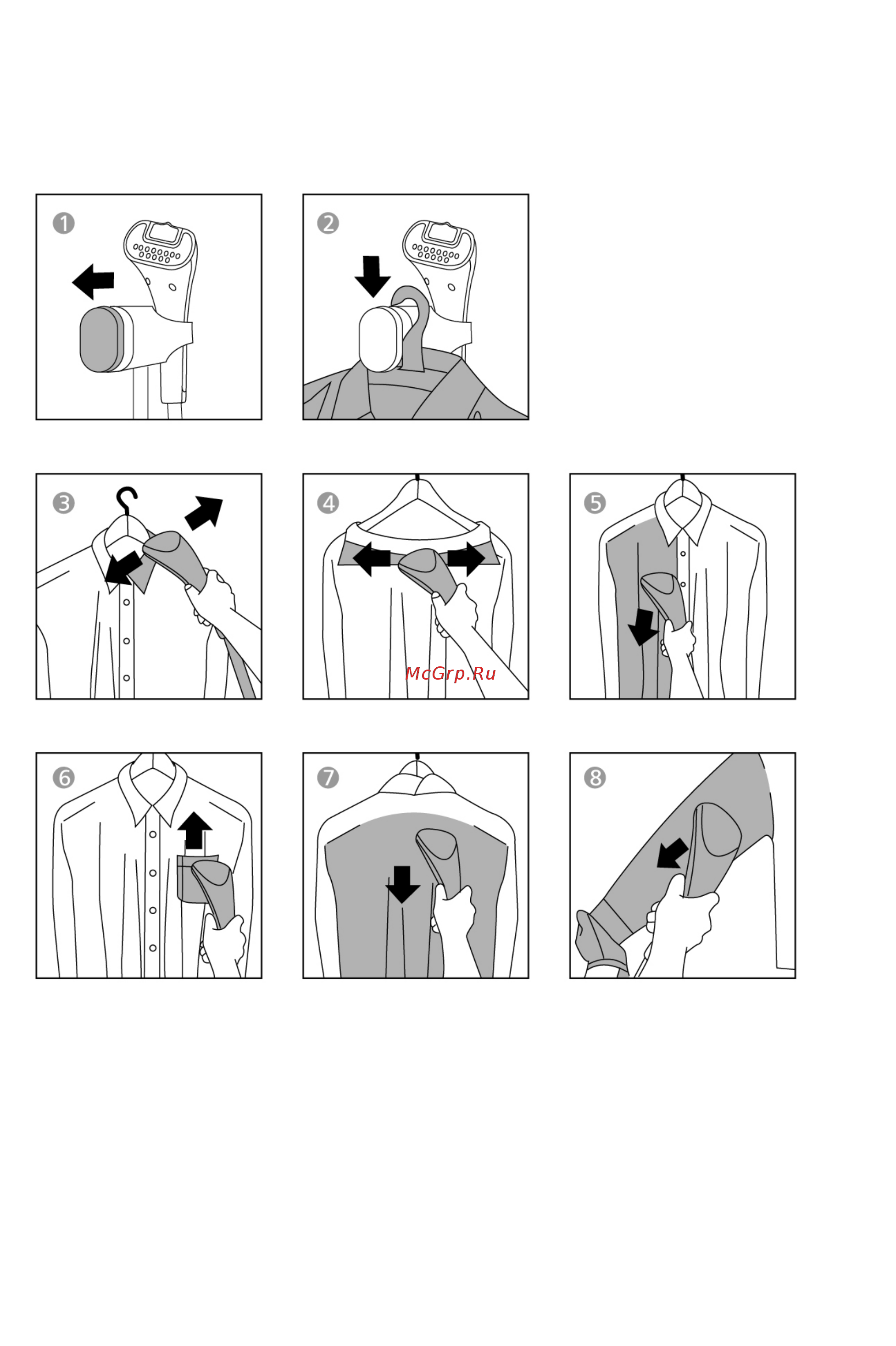 1

2

3

4

McGrp.Ru

5

6

7

8