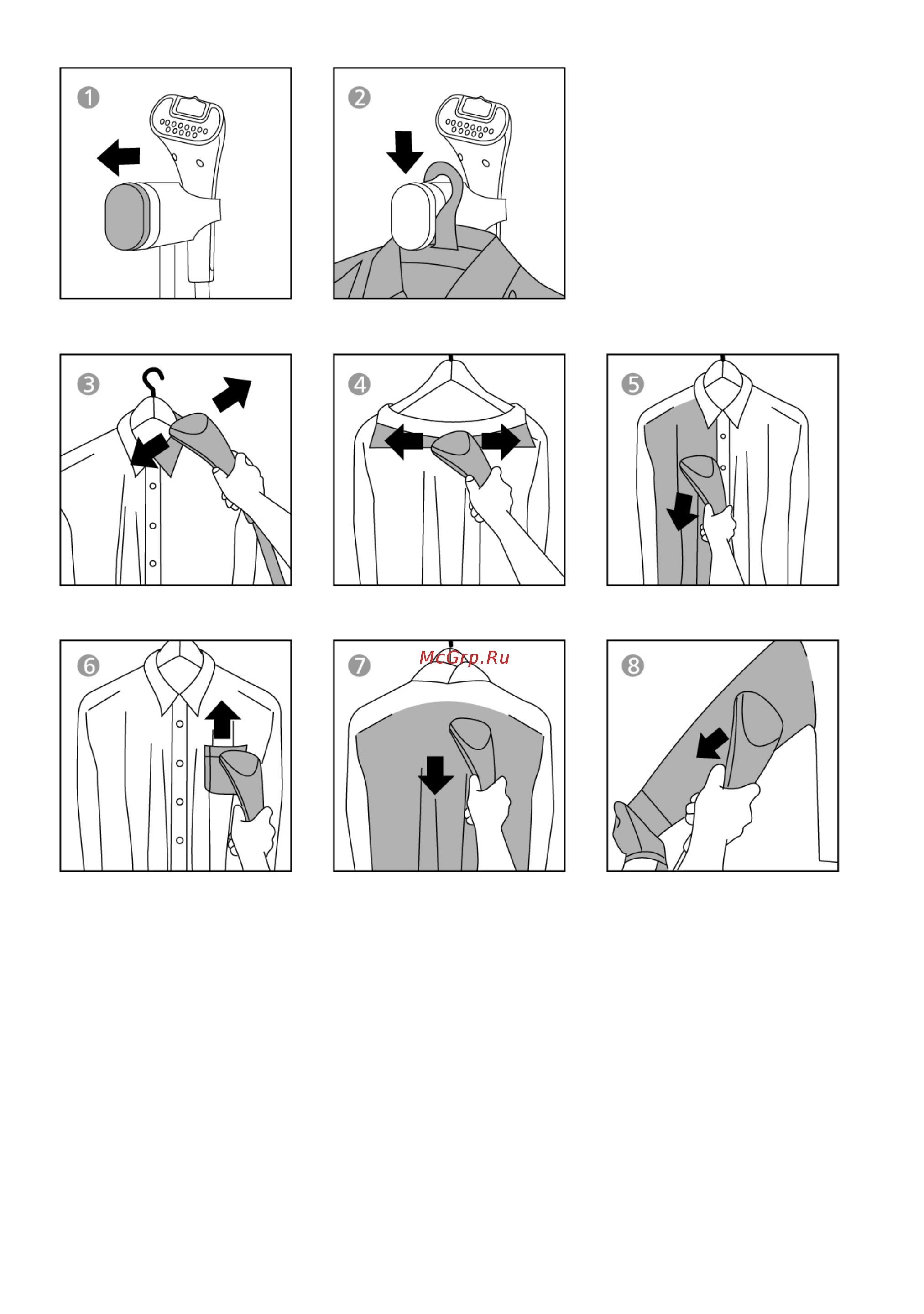 1

2

3

4

5

6

7

McGrp.Ru

8