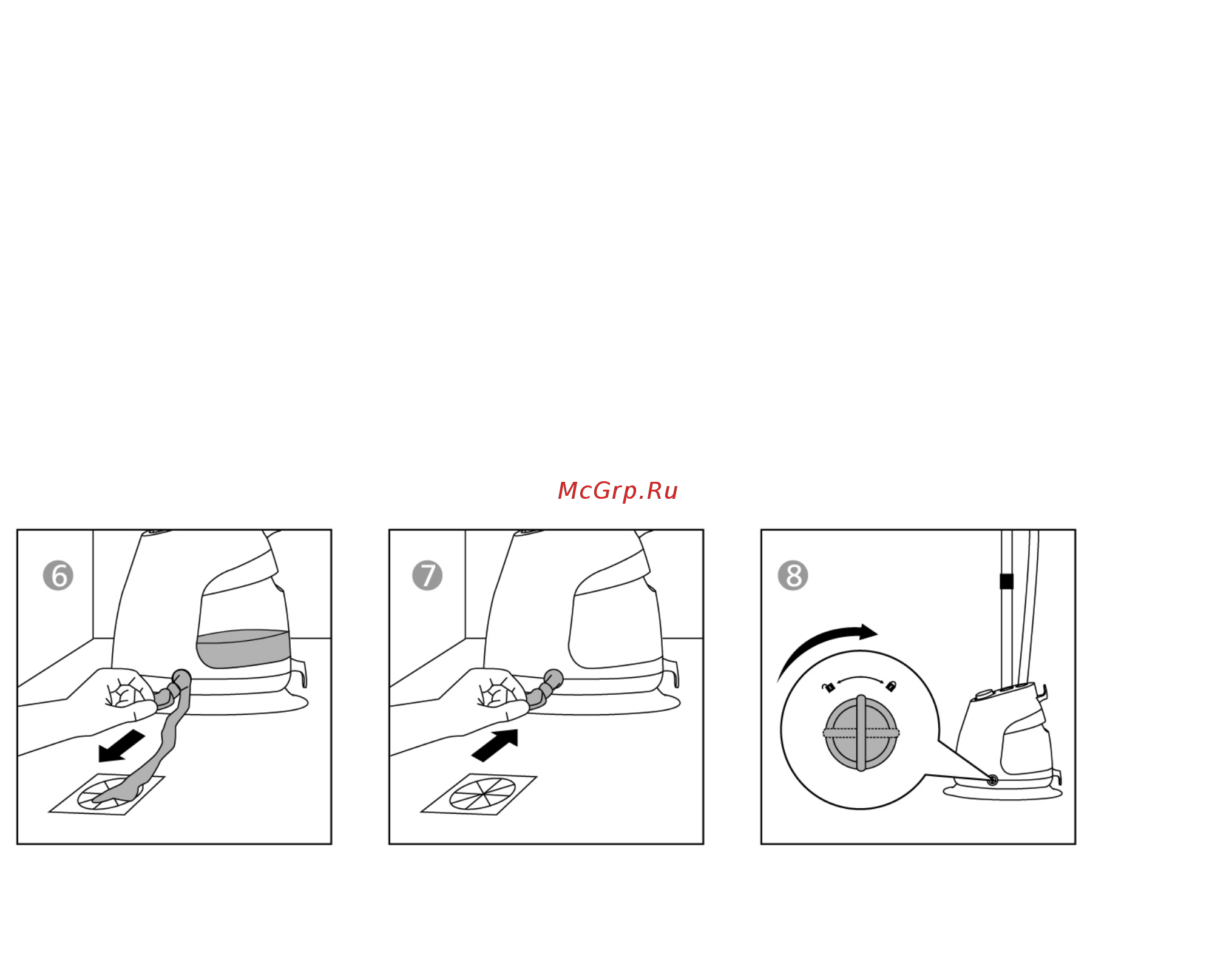 McGrp.Ru

6

7

8