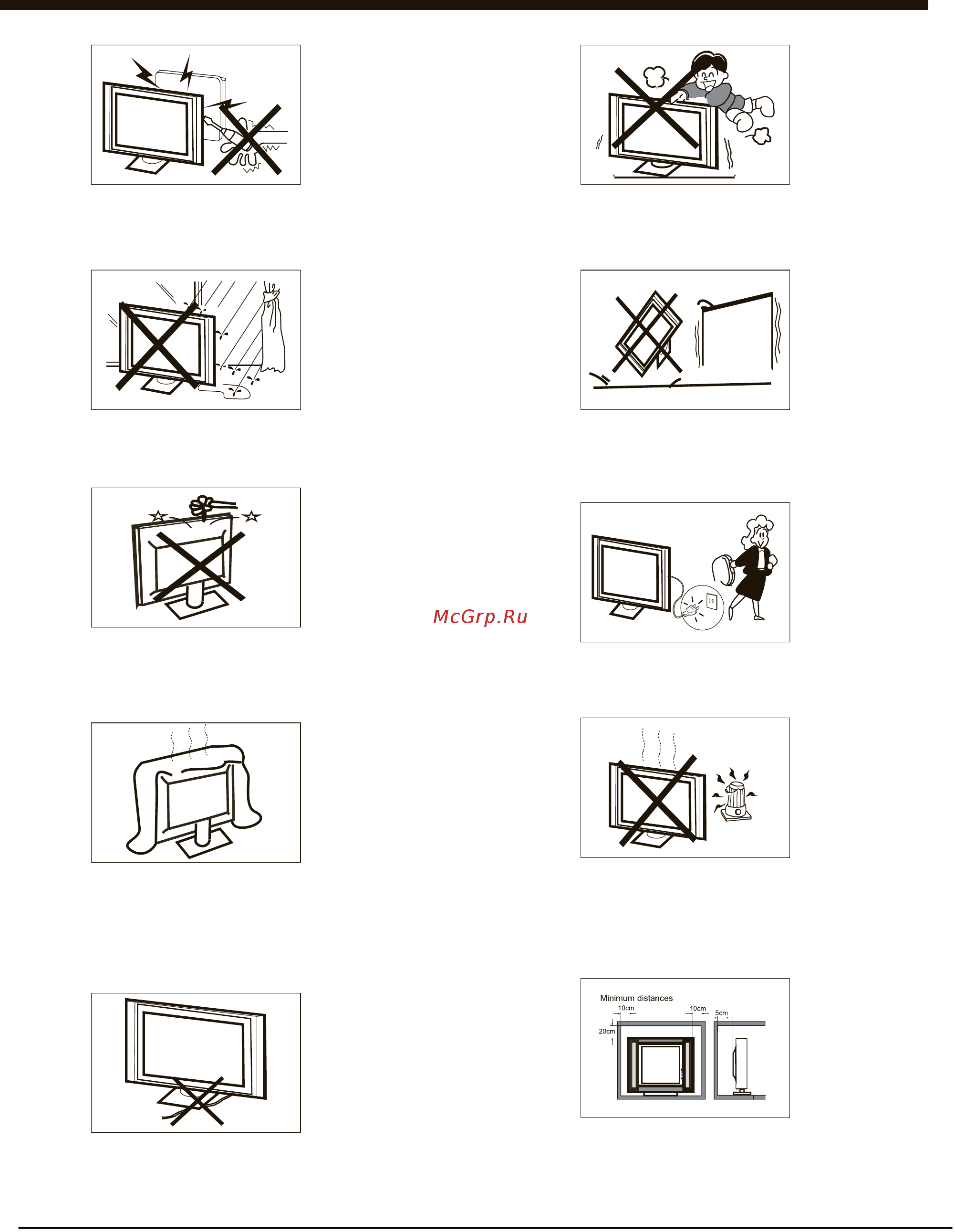 McGrp.Ru

Minimum distances
10cm
10cm
5cm
20cm