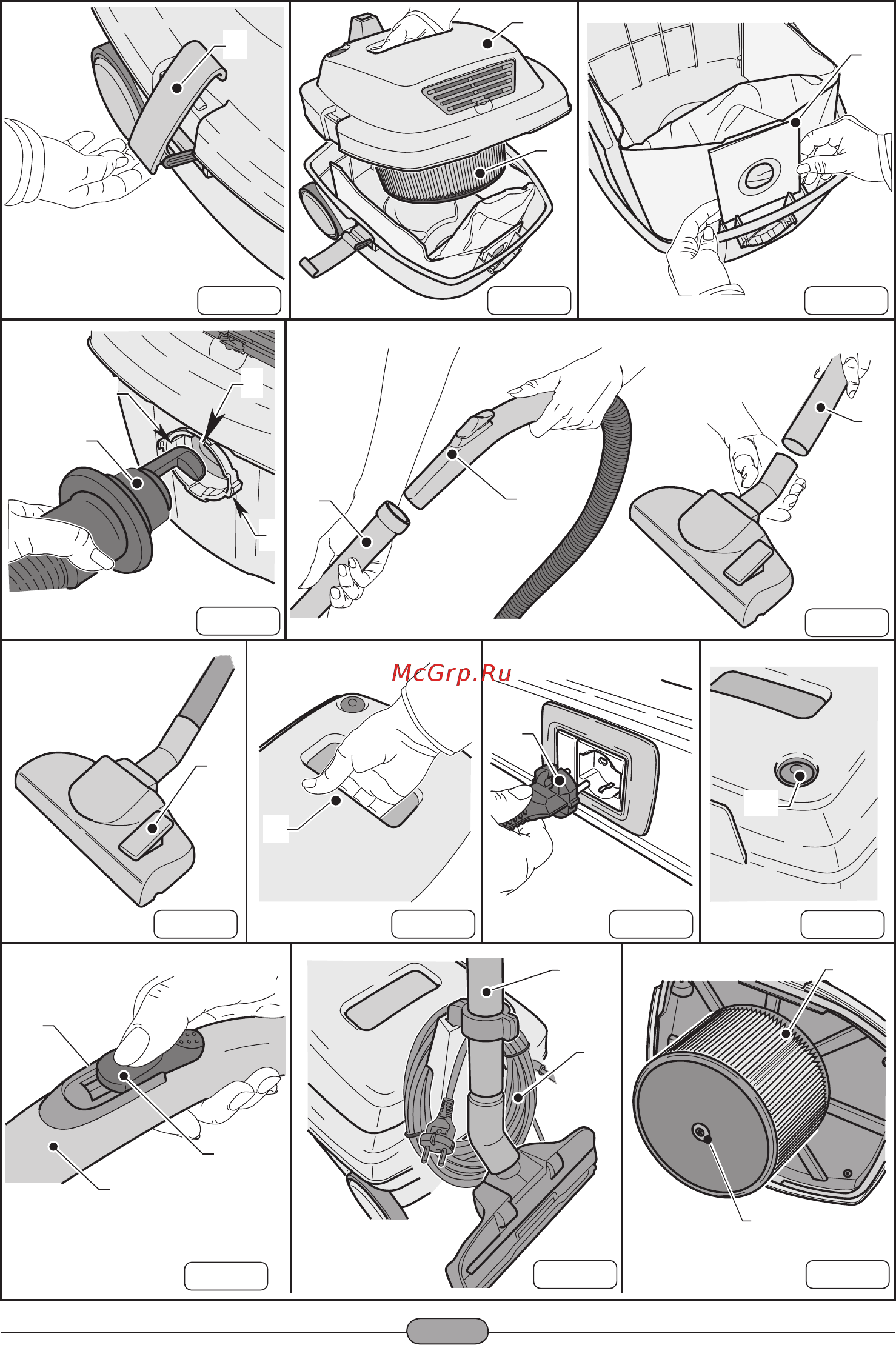 McGrp.Ru