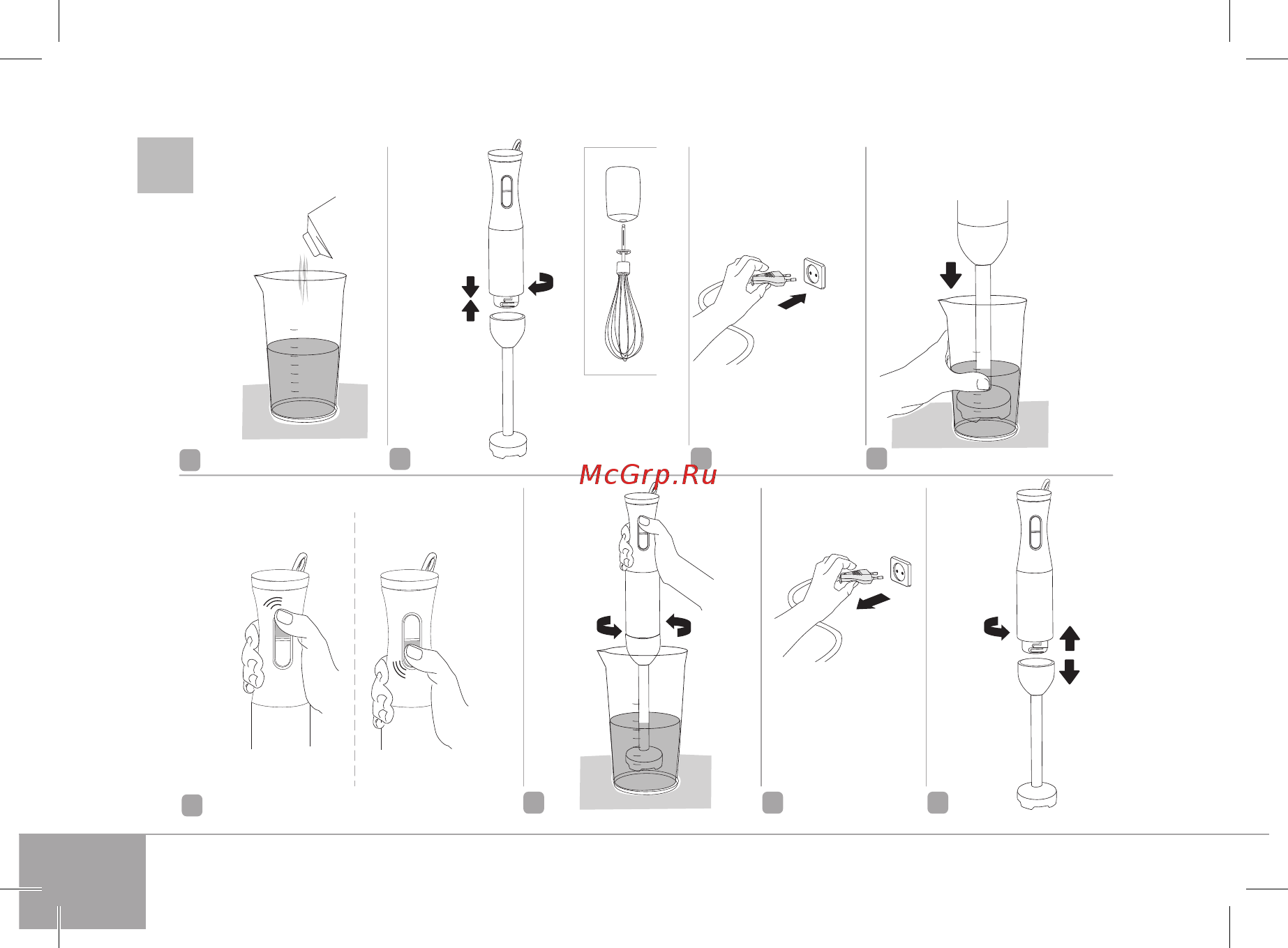 McGrp.Ru