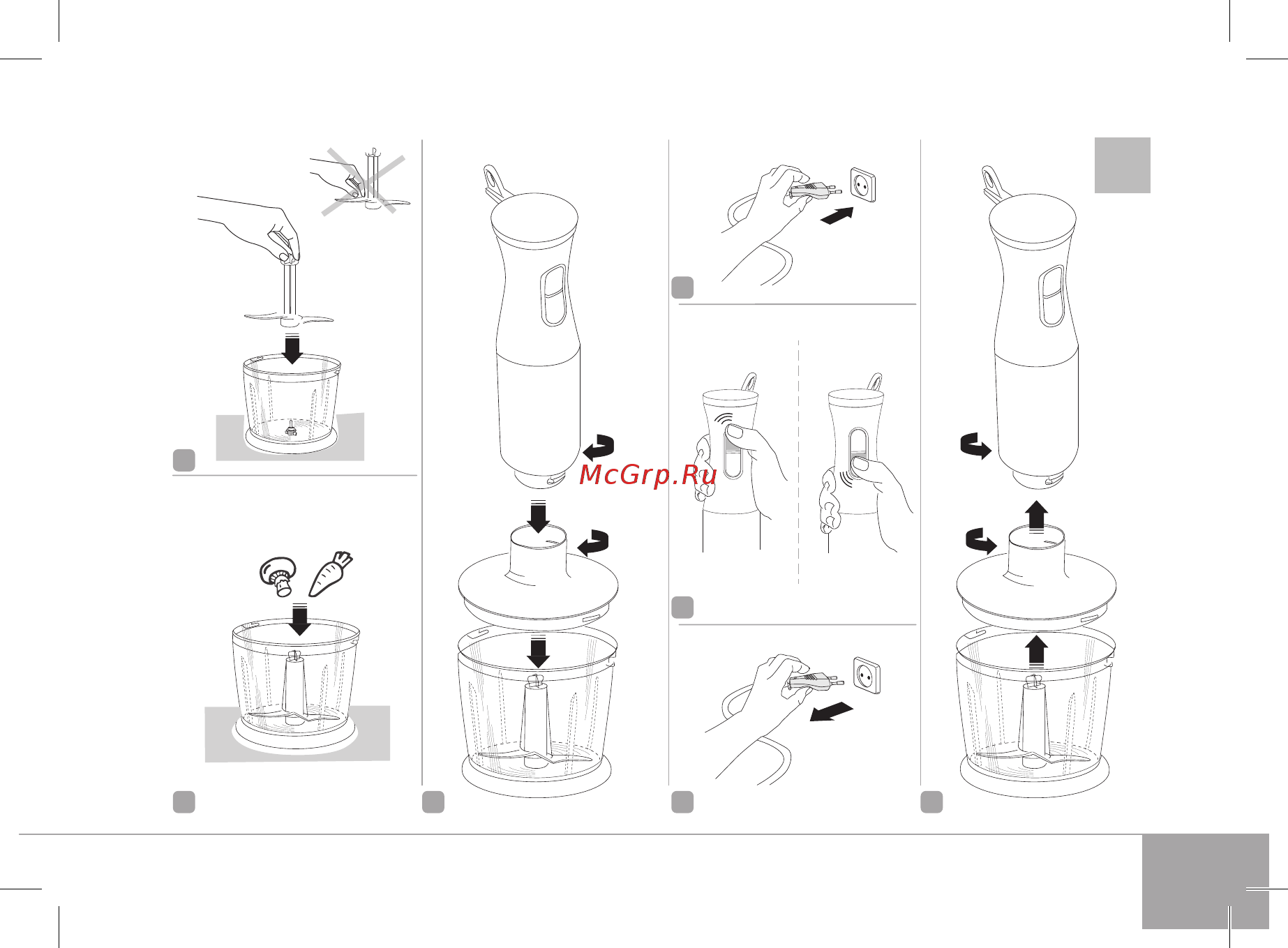 McGrp.Ru