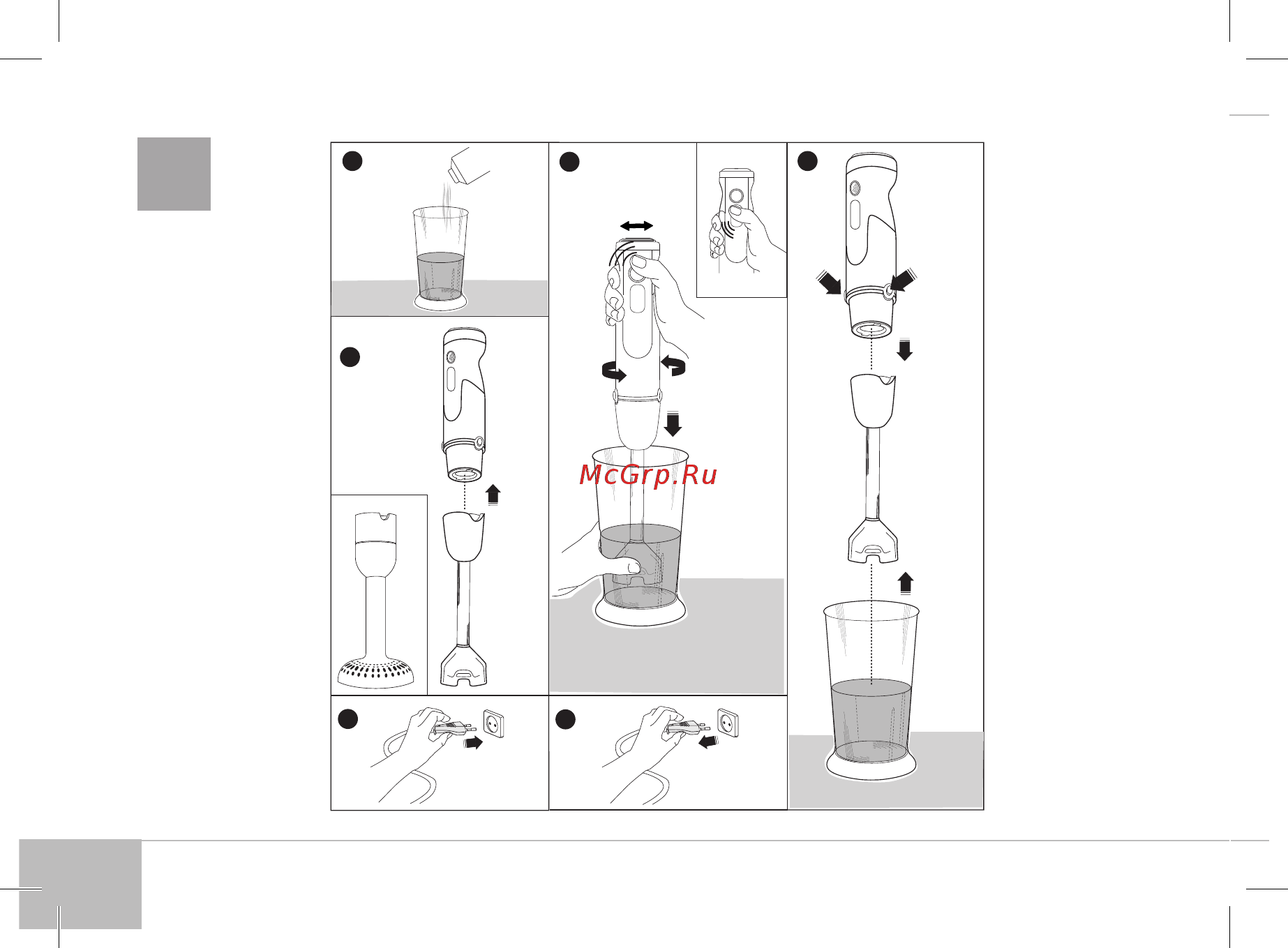 McGrp.Ru