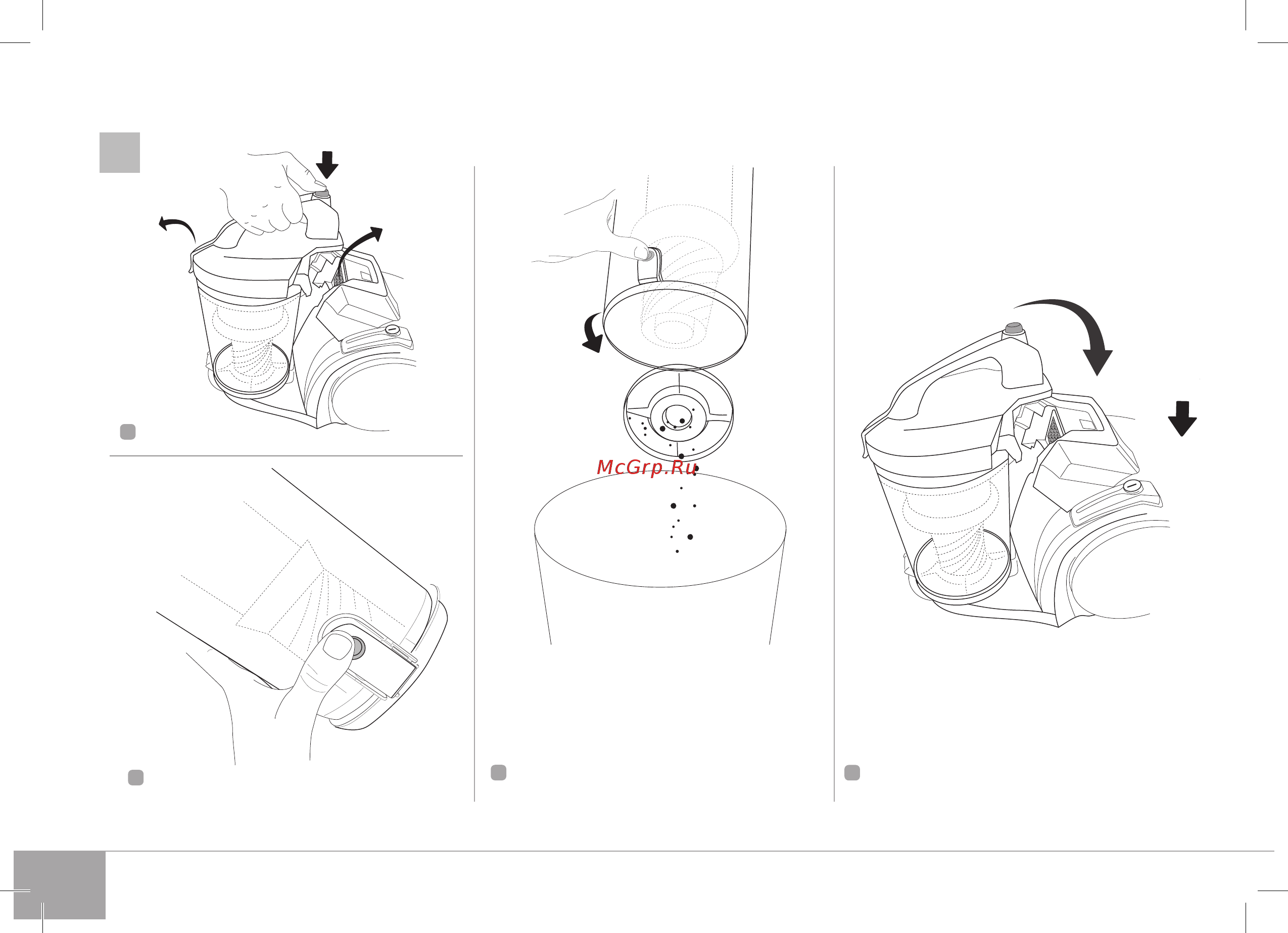 McGrp.Ru