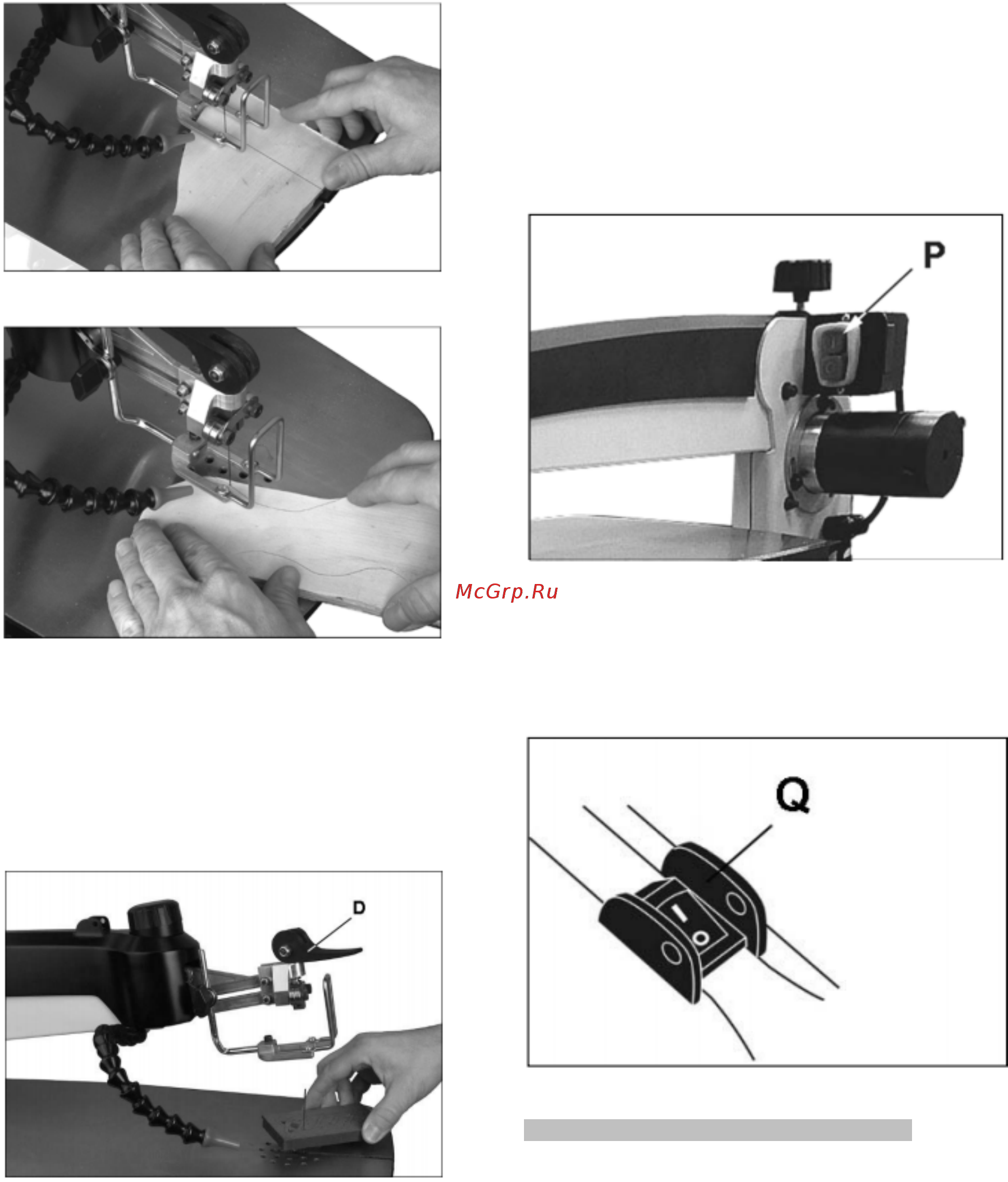 P

McGrp.Ru

Q

D