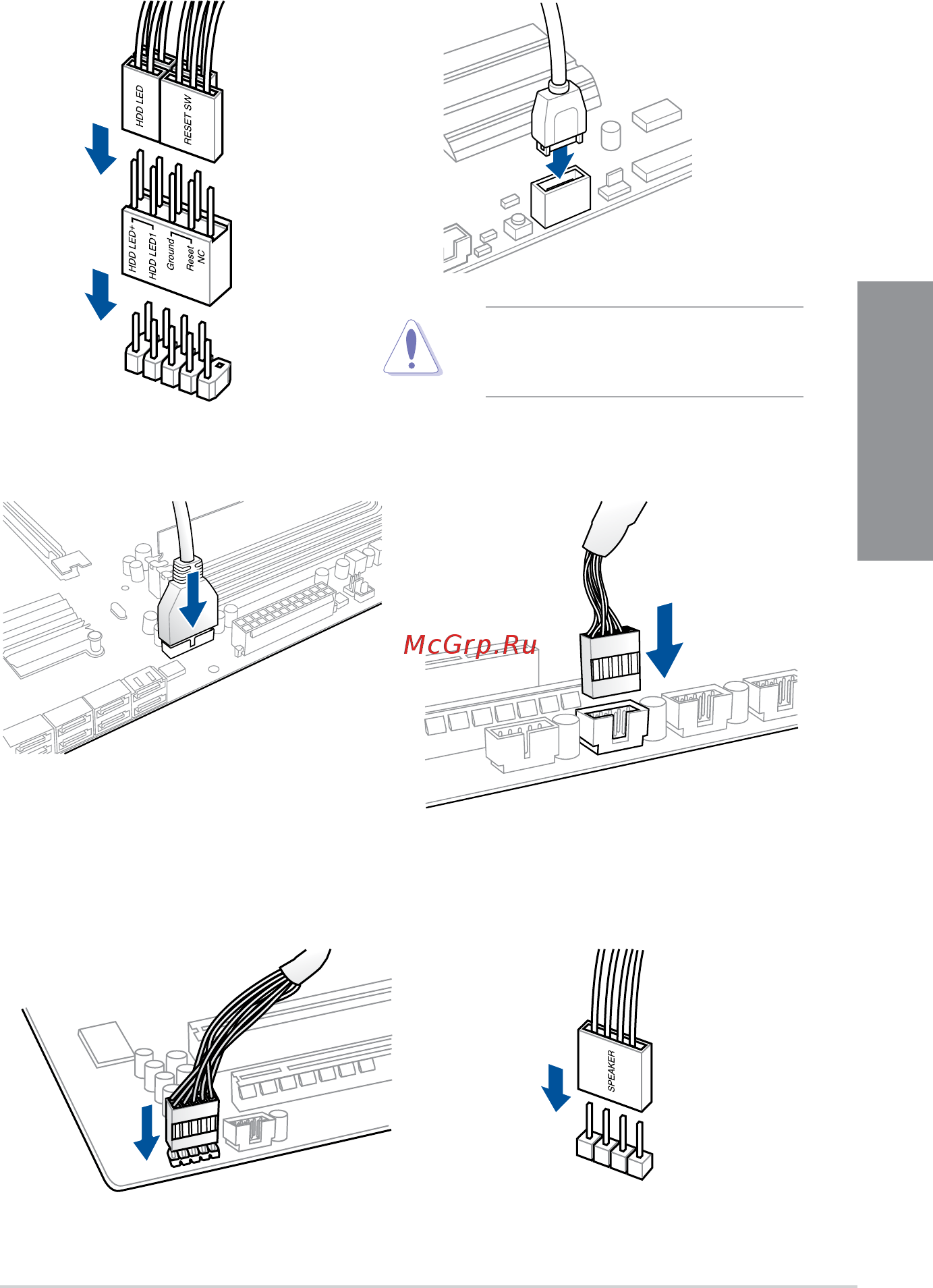 HDD LED
RESET SW
HDD LED+
HDD LED1
Ground
Reset
NC

McGrp.Ru

SPEAKER