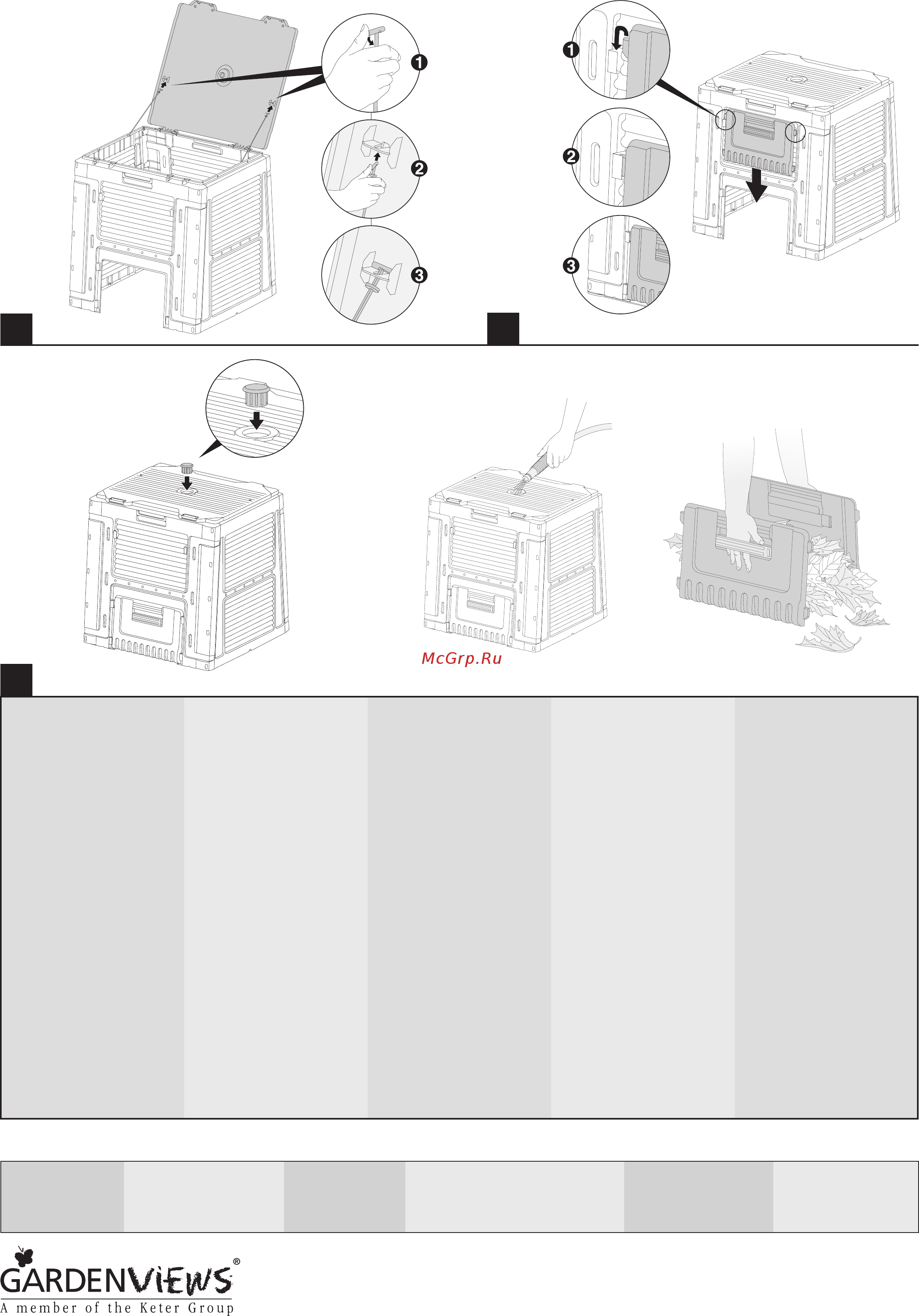 1
2
3

1
2
3

McGrp.Ru

GARDENVIEWS®
A member of the Keter Group