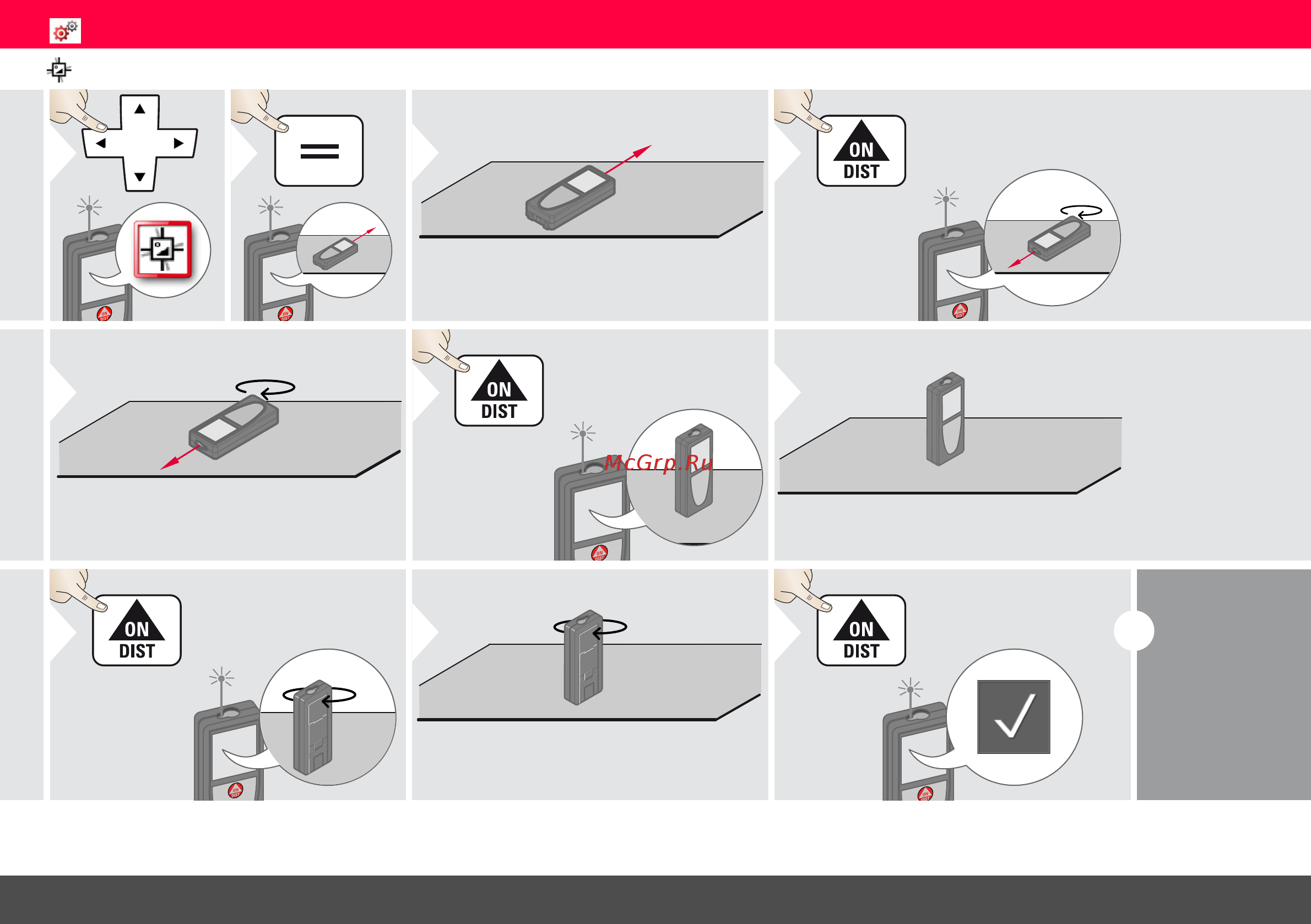 ON
DIST

ON
DIST

McGrp.Ru

ON
DIST

ON
DIST