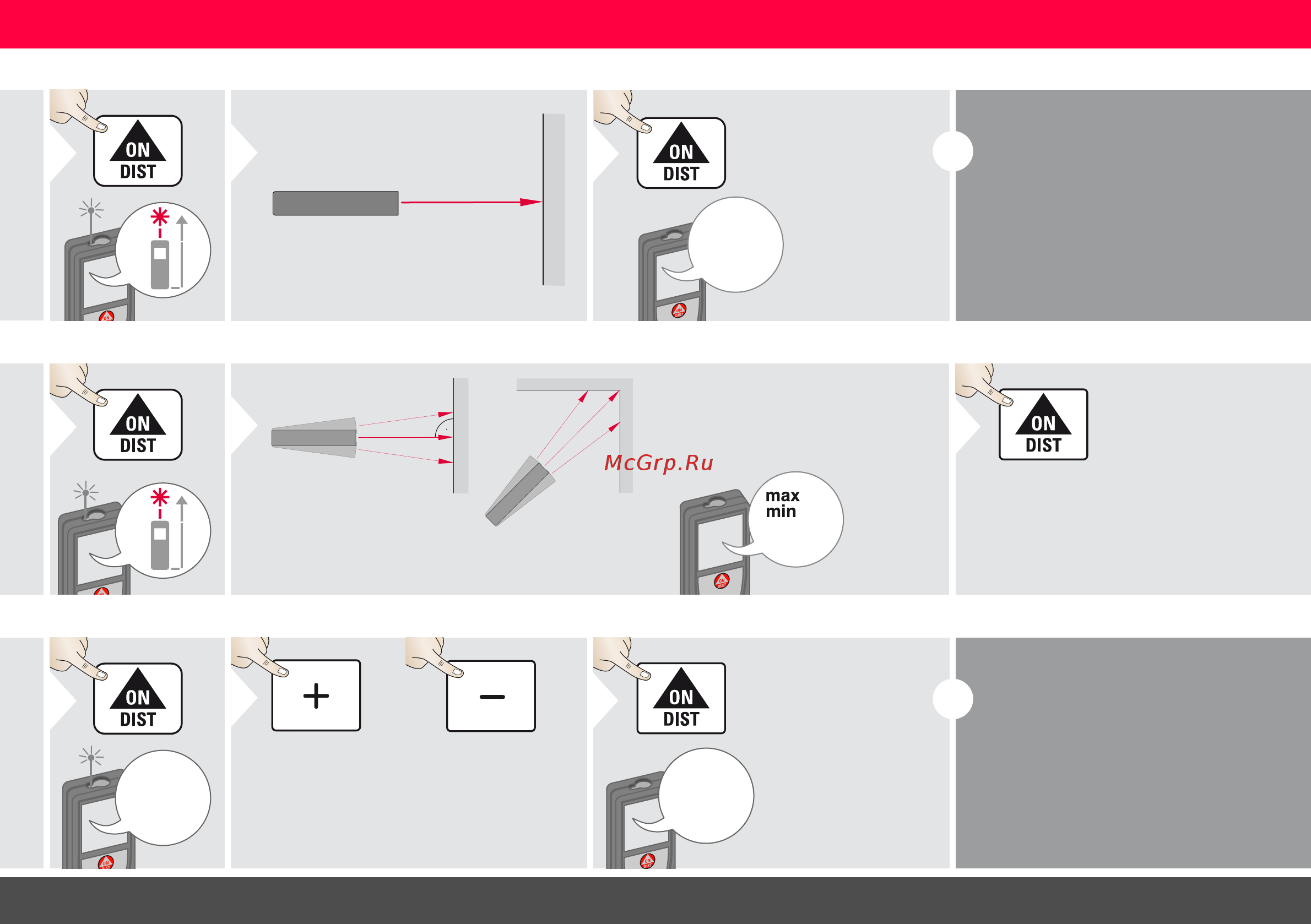 ON
DIST

ON
DIST

ON
DIST

McGrp.Ru

max
min

ON
DIST

ON
DIST

+

−

ON
DIST